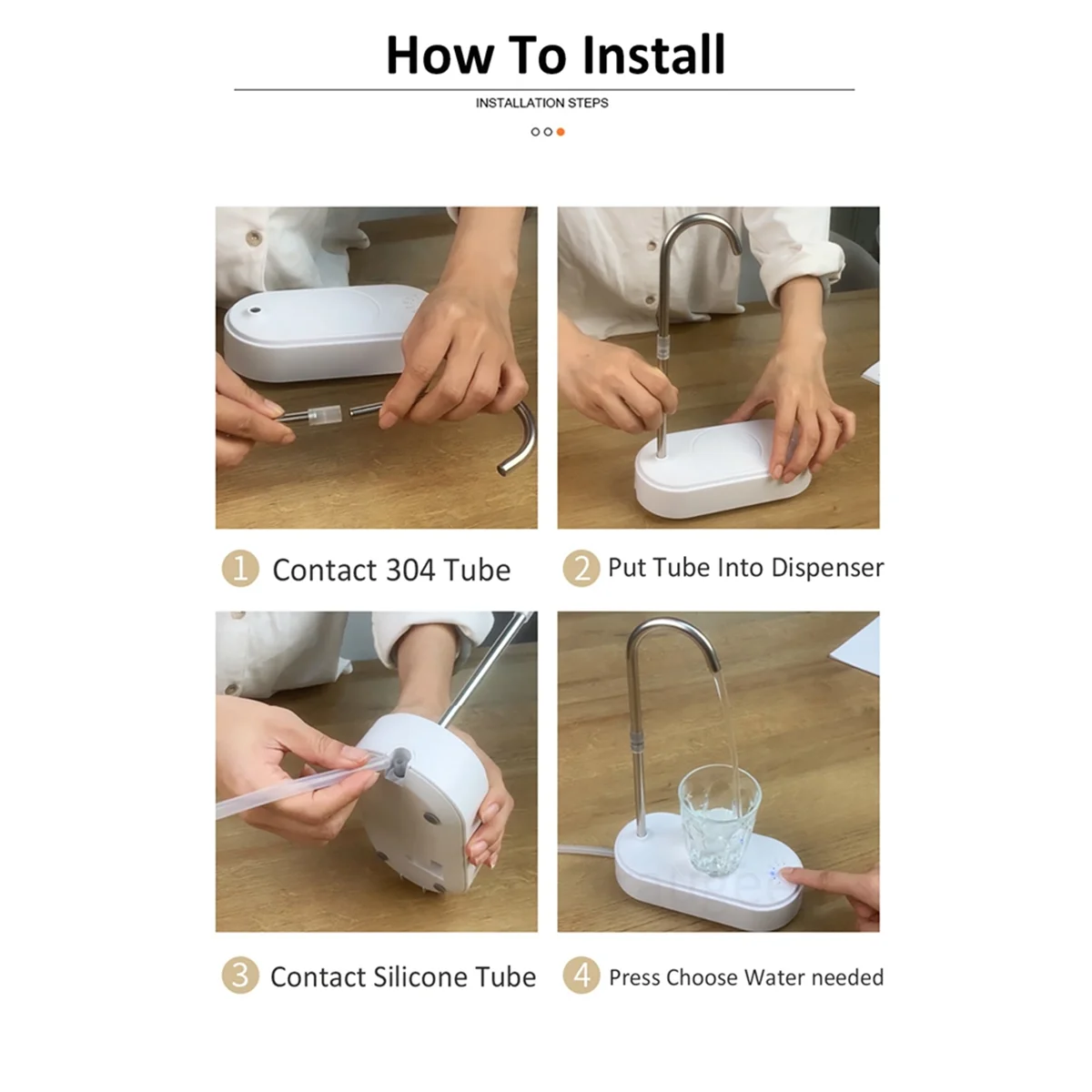 How To Install

INSTALLATION STEPS

1 Contact 304 Tube

2 Put Tube Into Dispenser

3 Contact Silicone Tube

4 Press Choose Water needed