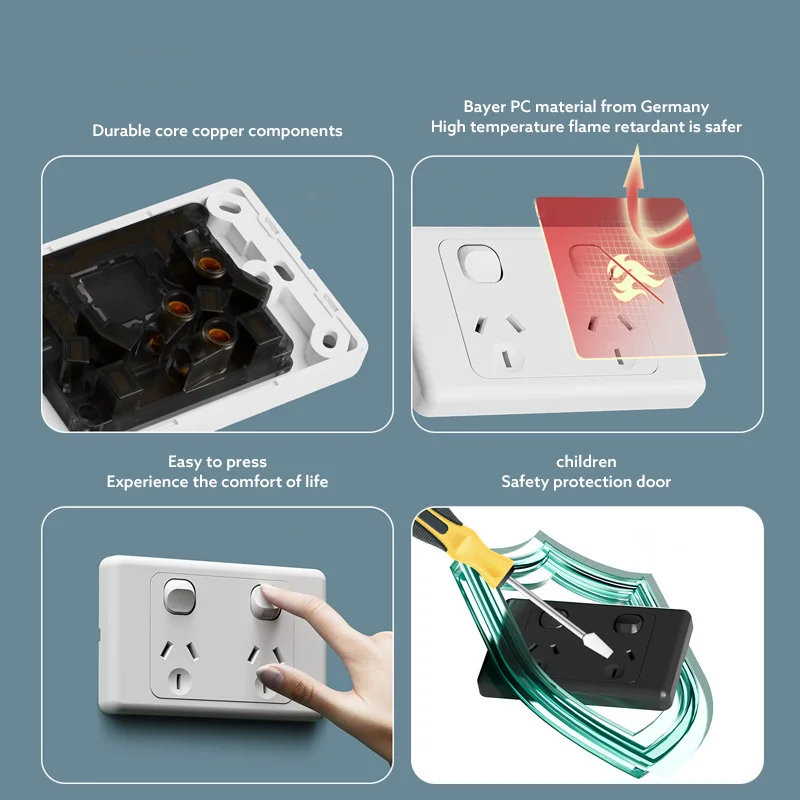 Durable core copper components

Bayer PC material from Germany
High temperature flame retardant is safer

Easy to press
Experience the comfort of life

children
Safety protection door