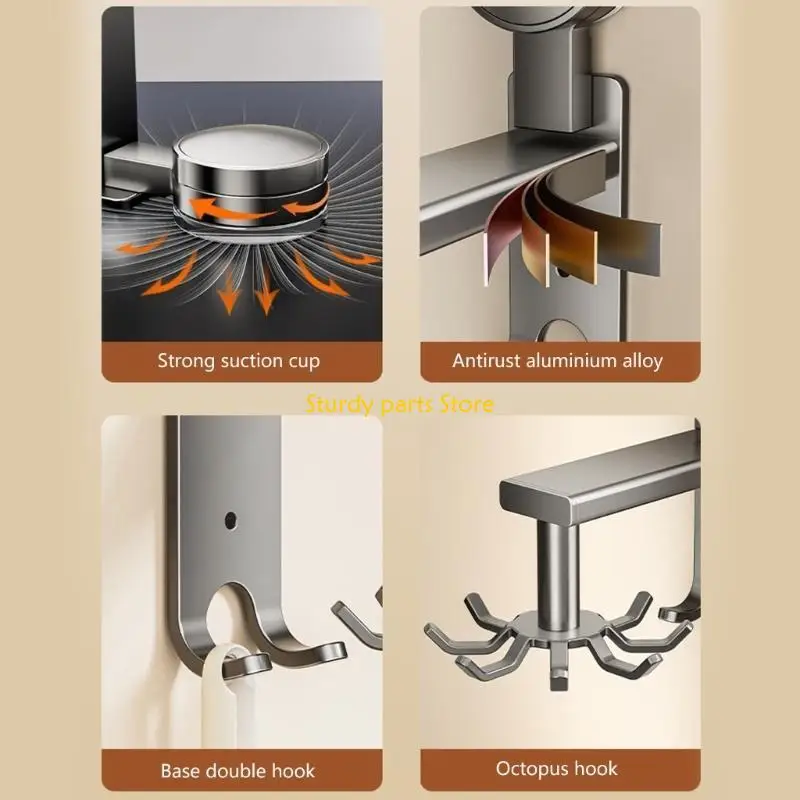 Strong suction cup

Antirust aluminium alloy

Sturdy parts Store

Base double hook

Octopus hook