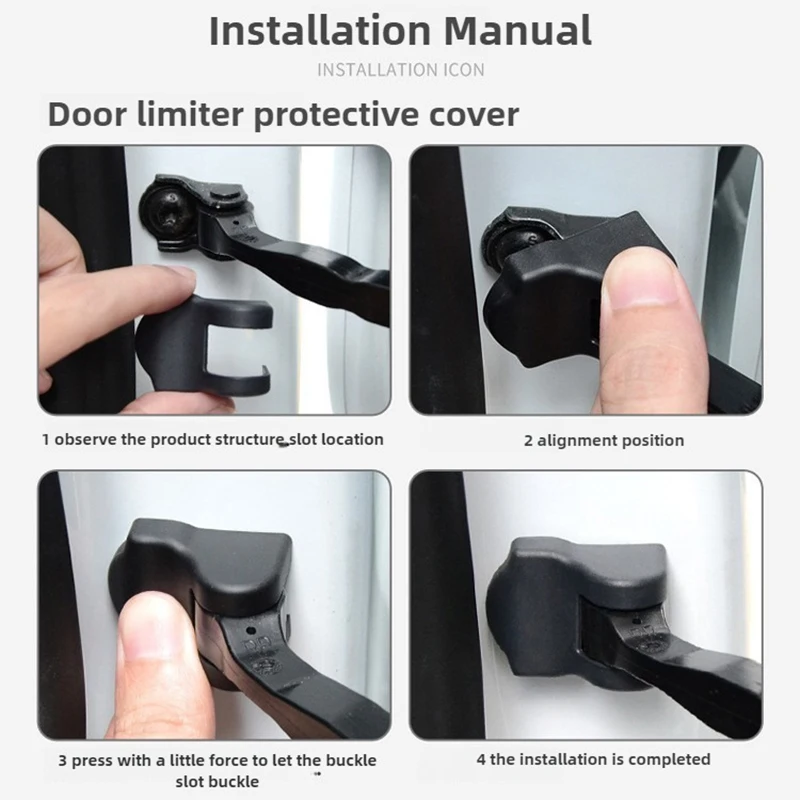 Installation Manual

INSTALLATION ICON

Door limiter protective cover

1 observe the product structure slot location

2 alignment position

3 press with a little force to let the buckle slot buckle

4 the installation is completed