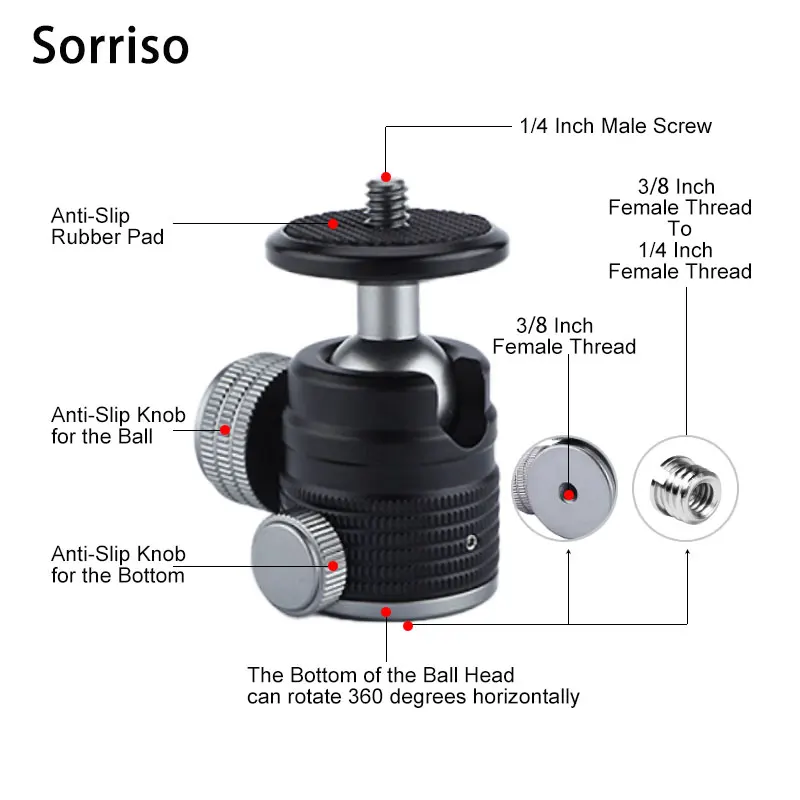 Sorriso

1/4 Inch Male Screw

Anti-Slip Rubber Pad

3/8 Inch Female Thread To 1/4 Inch Female Thread

3/8 Inch Female Thread

Anti-Slip Knob for the Ball

Anti-Slip Knob for the Bottom

The Bottom of the Ball Head can rotate 360 degrees horizontally