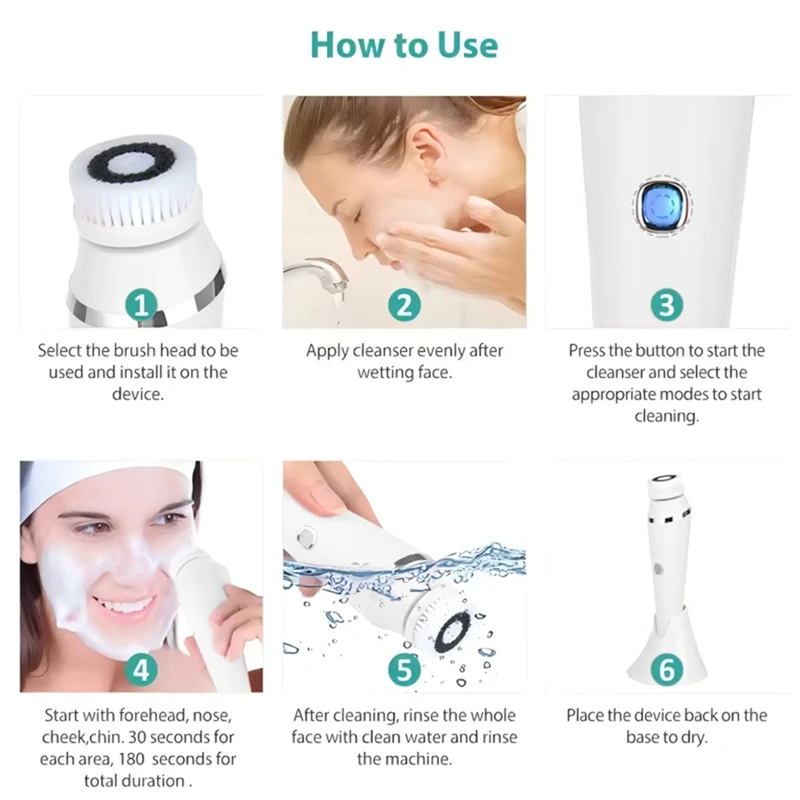 How to Use

1

Select the brush head to be used and install it on the device.

2

Apply cleanser evenly after wetting face.

3

Press the button to start the cleanser and select the appropriate modes to start cleaning.

4

Start with forehead, nose, cheek,chin. 30 seconds for each area, 180 seconds for total duration .

5

After cleaning, rinse the whole face with clean water and rinse the machine.

6

Place the device back on the base to dry.