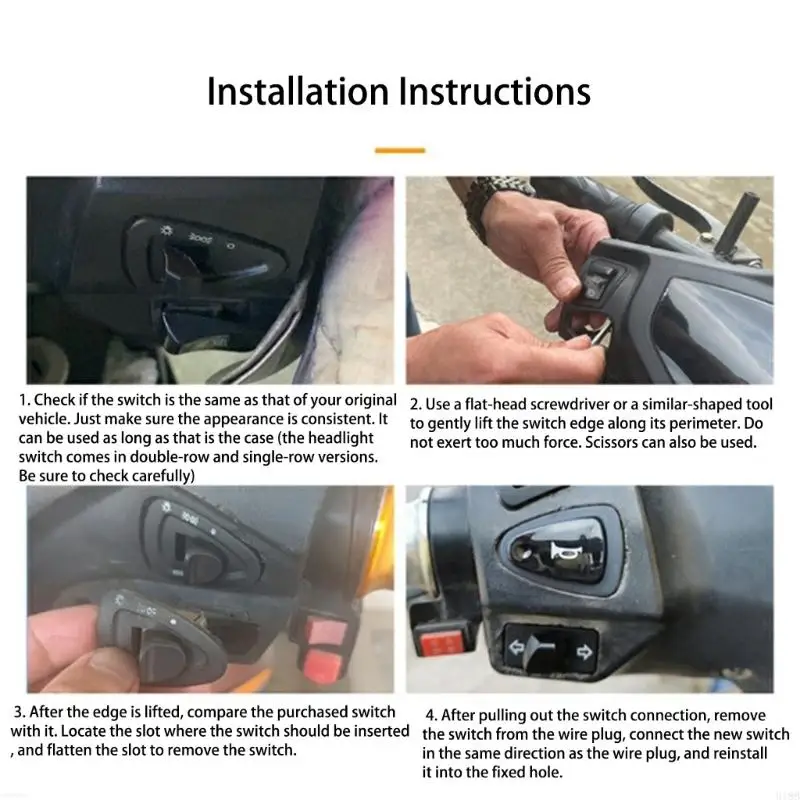 Installation Instructions

1. Check if the switch is the same as that of your original vehicle. Just make sure the appearance is consistent. It can be used as long as that is the case (the headlight switch comes in double-row and single-row versions. Be sure to check carefully)

2. Use a flat-head screwdriver or a similar-shaped tool to gently lift the switch edge along its perimeter. Do not exert too much force. Scissors can also be used.

3. After the edge is lifted, compare the purchased switch with it. Locate the slot where the switch should be inserted , and flatten the slot to remove the switch.

4. After pulling out the switch connection, remove the switch from the wire plug, connect the new switch in the same direction as the wire plug, and reinstall it into the fixed hole.