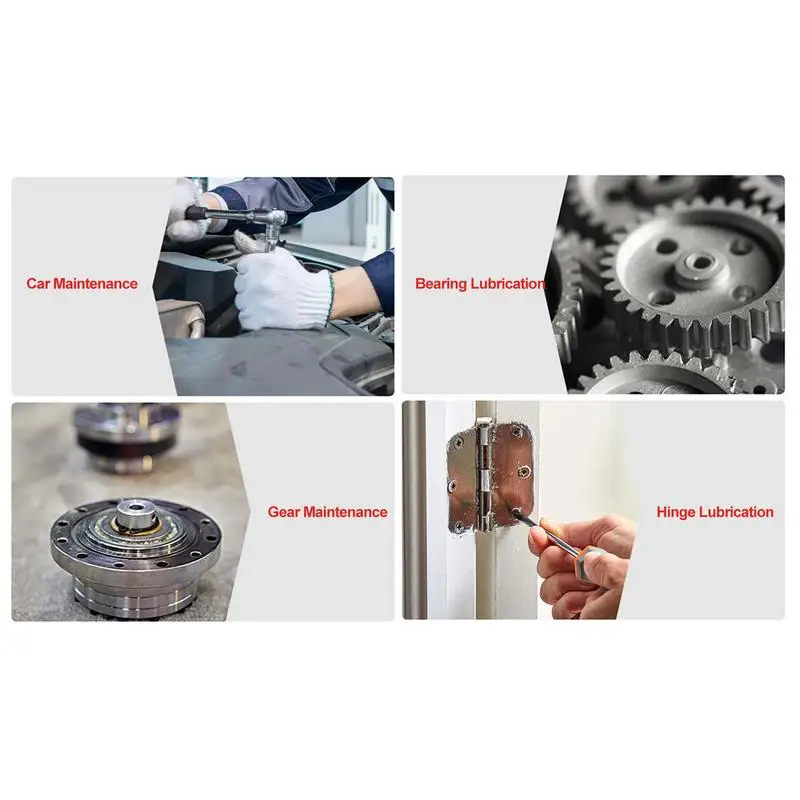 Car Maintenance

Bearing Lubrication

Gear Maintenance

Hinge Lubrication