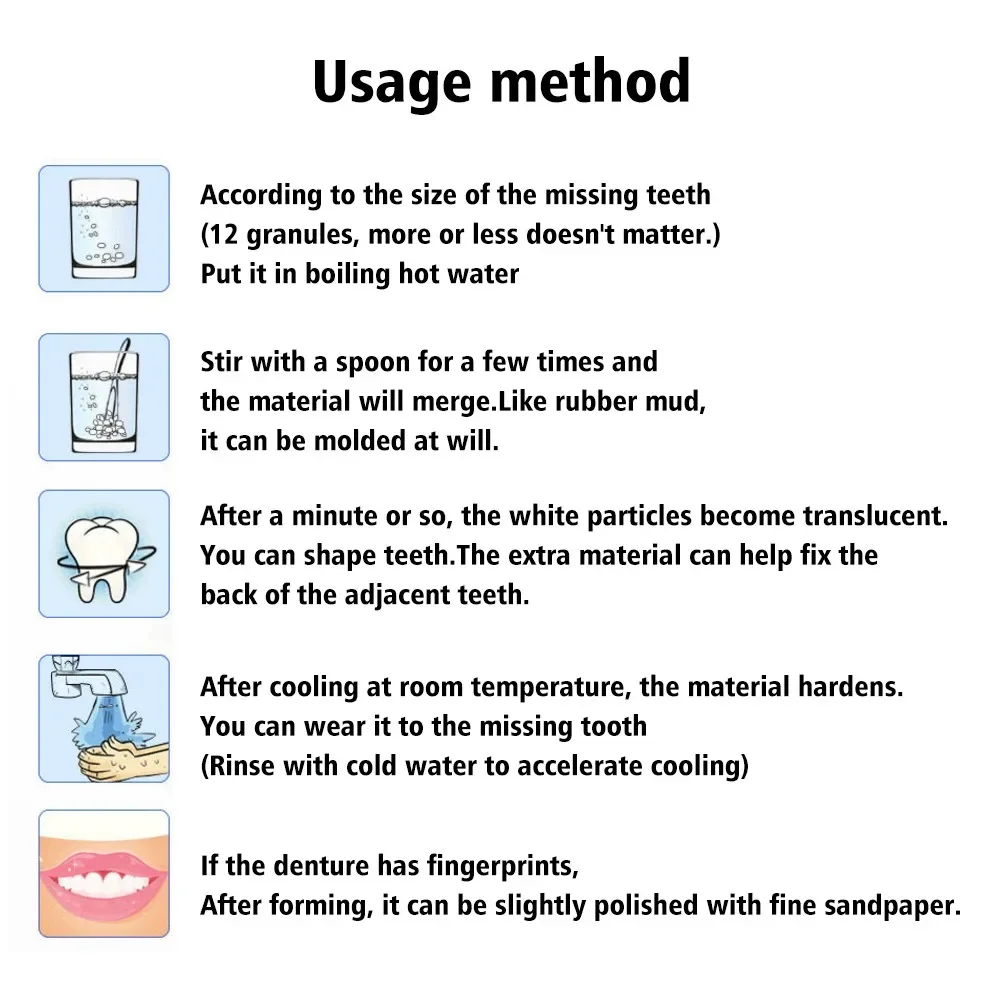 Usage method

According to the size of the missing teeth
(12 granules, more or less doesn't matter.)
Put it in boiling hot water

Stir with a spoon for a few times and
the material will merge.Like rubber mud,
it can be molded at will.

After a minute or so, the white particles become translucent.
You can shape teeth.The extra material can help fix the
back of the adjacent teeth.

After cooling at room temperature, the material hardens.
You can wear it to the missing tooth
(Rinse with cold water to accelerate cooling)

If the denture has fingerprints,
After forming, it can be slightly polished with fine sandpaper.