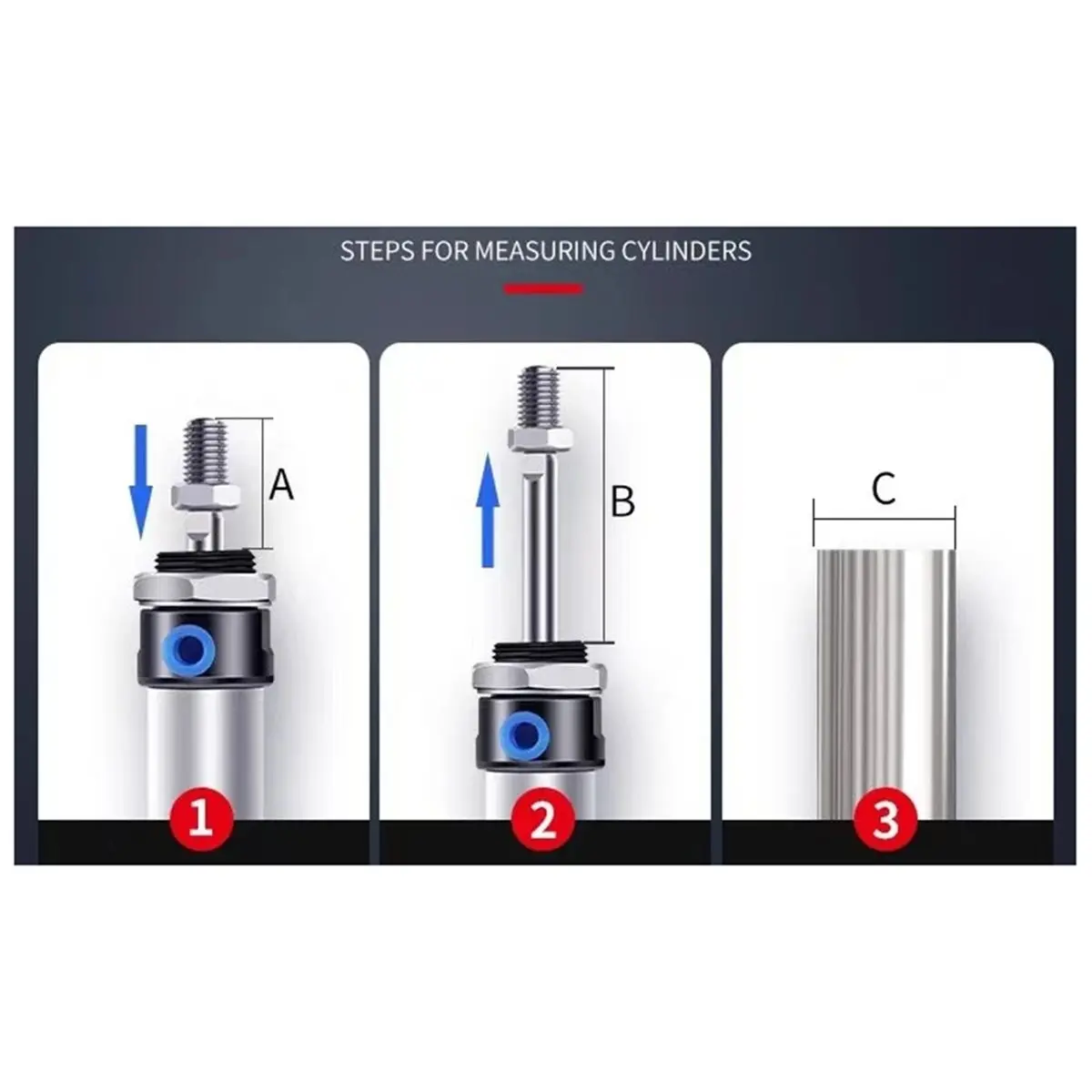 STEPS FOR MEASURING CYLINDERS

A

1

B

2

C

3