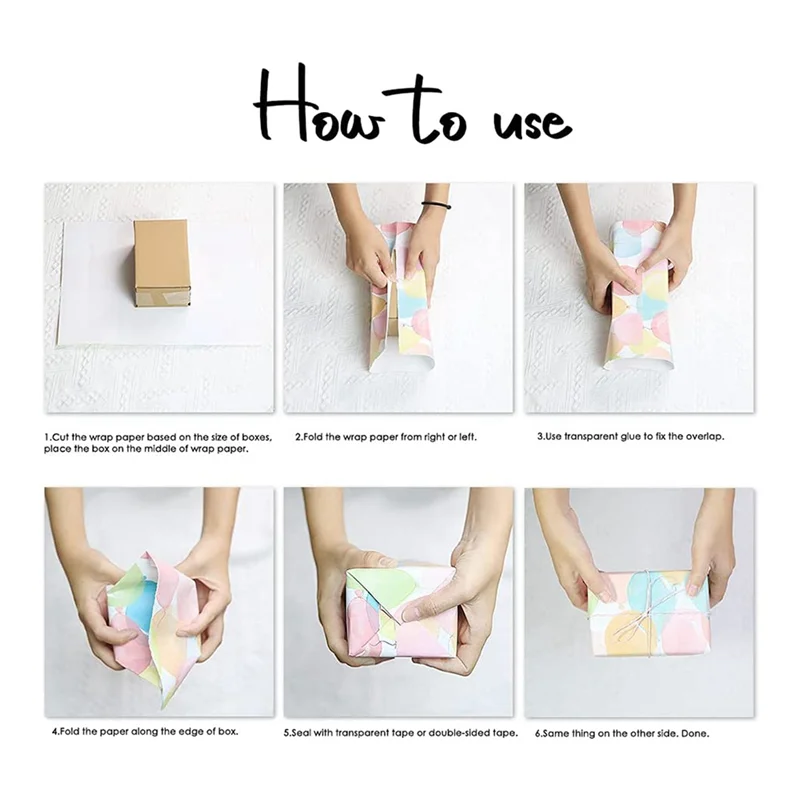 How to use

1.Cut the wrap paper based on the size of boxes, place the box on the middle of wrap paper.

2.Fold the wrap paper from right or left.

3.Use transparent glue to fix the overlap.

4.Fold the paper along the edge of box.

5.Seal with transparent tape or double-sided tape.

6.Same thing on the other side. Done.