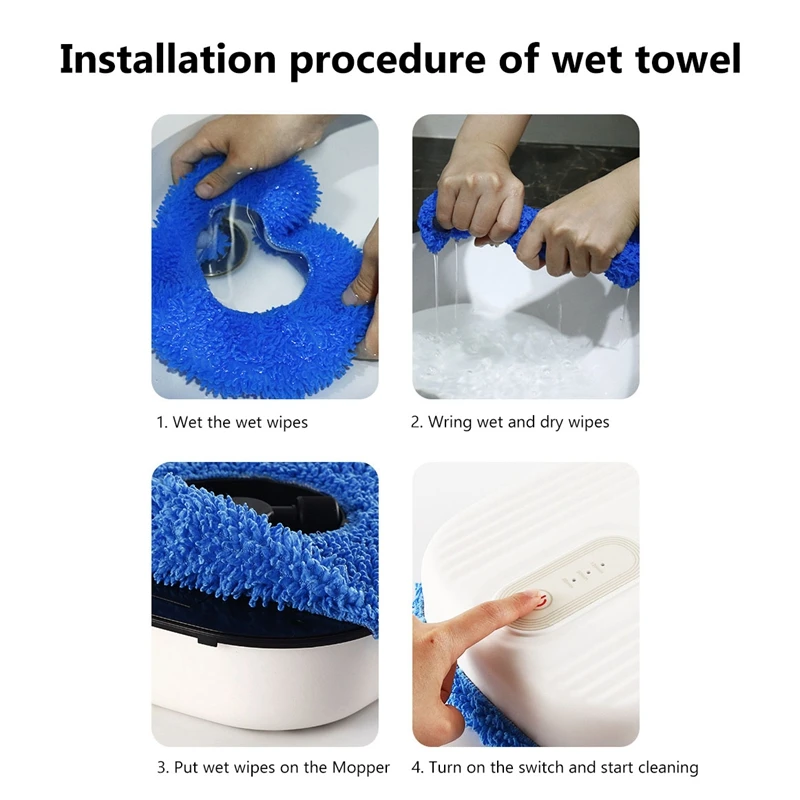 Installation procedure of wet towel

1. Wet the wet wipes

2. Wring wet and dry wipes

3. Put wet wipes on the Mopper

4. Turn on the switch and start cleaning