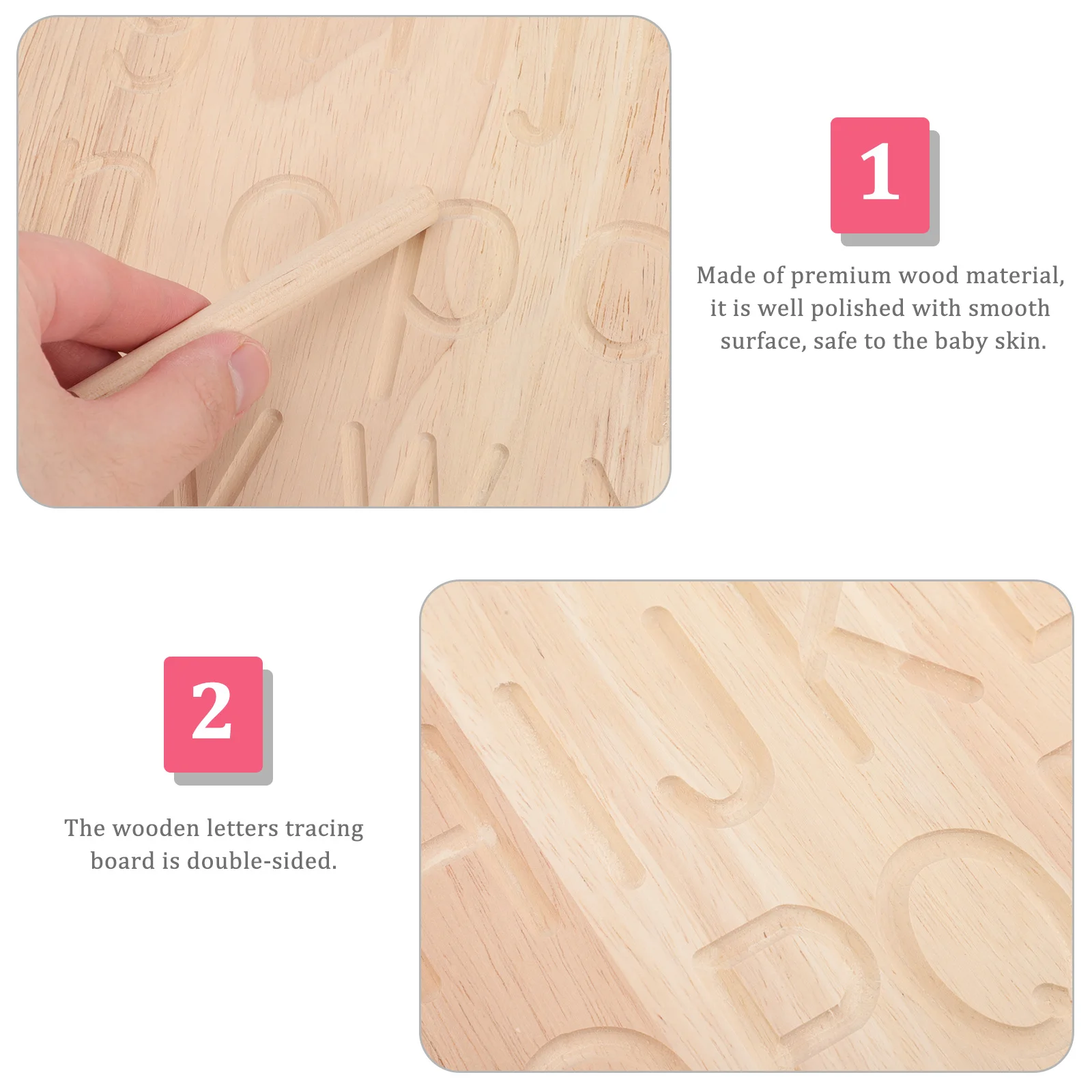 1

Made of premium wood material, it is well polished with smooth surface, safe to the baby skin.

2

The wooden letters tracing board is double-sided.