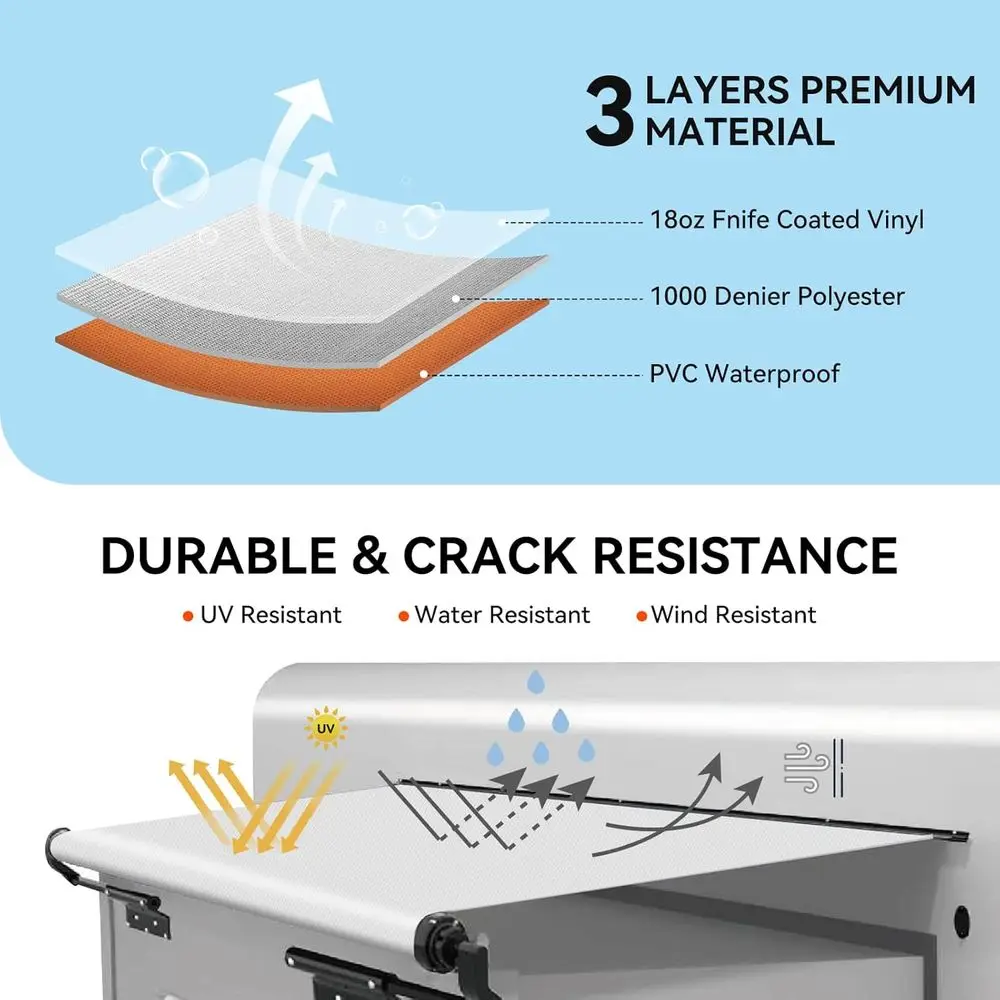 3 LAYERS PREMIUM MATERIAL

18oz Fnife Coated Vinyl

1000 Denier Polyester

PVC Waterproof

DURABLE & CRACK RESISTANCE

UV Resistant

Water Resistant

Wind Resistant

UV