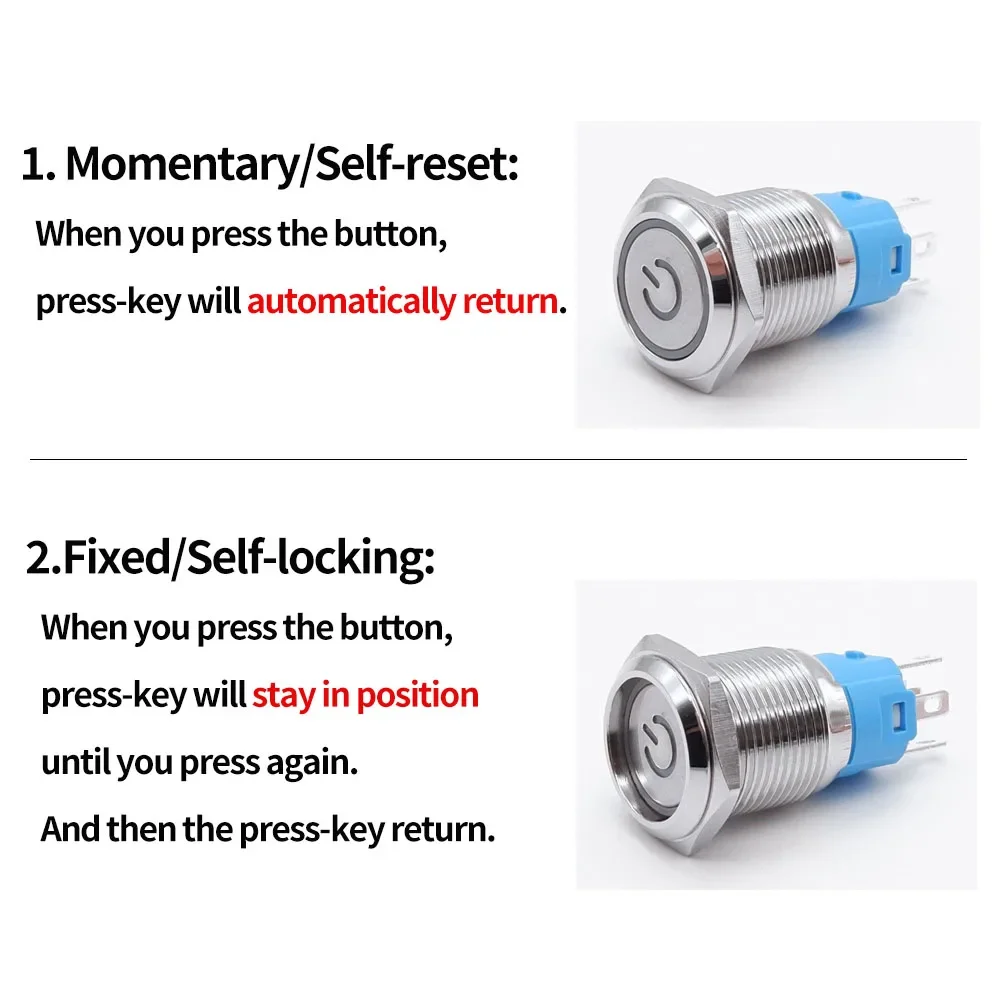 1. Momentary/Self-reset:

When you press the button, press-key will automatically return.

2.Fixed/Self-locking:

When you press the button, press-key will stay in position until you press again. And then the press-key return.