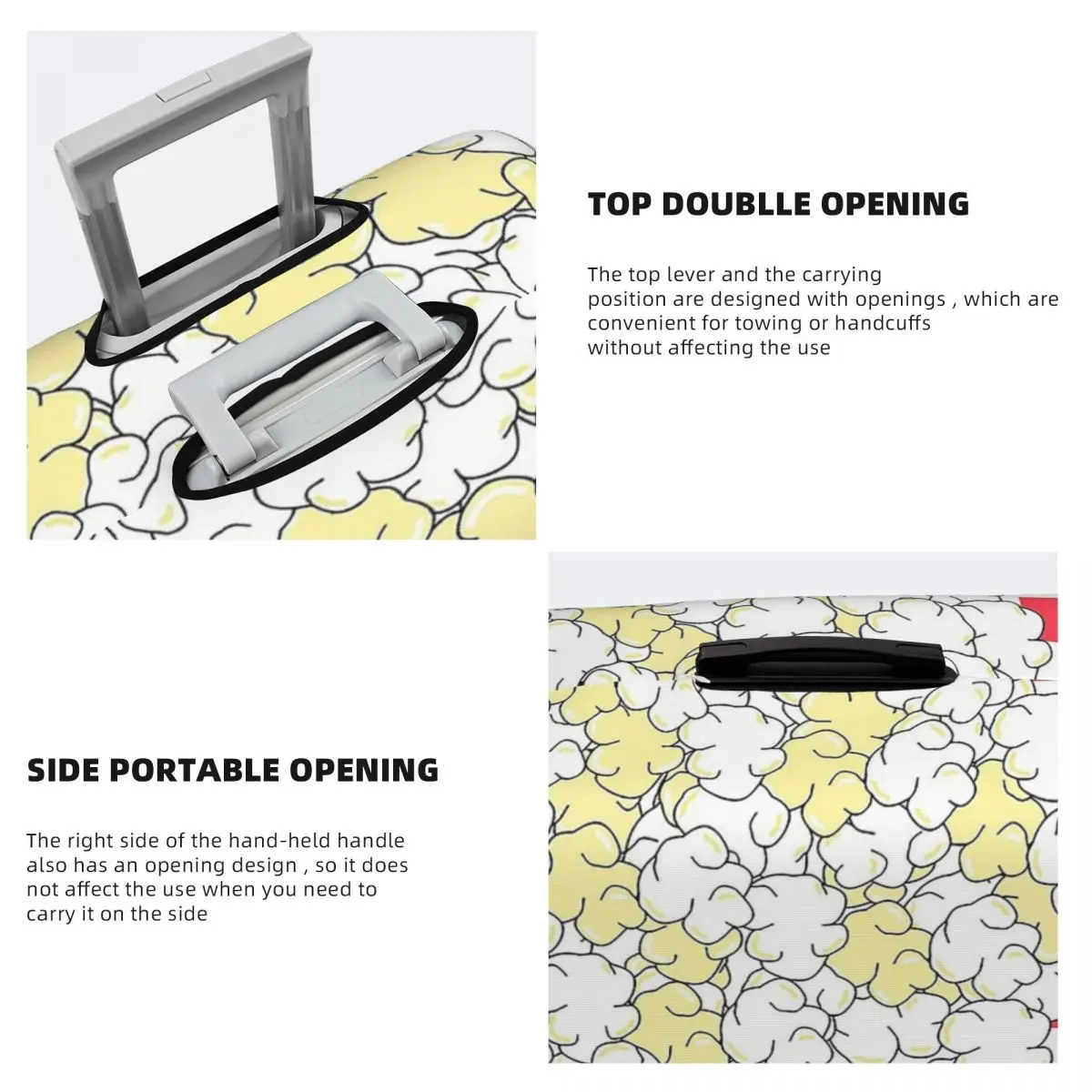 TOP DOUBLLE OPENING

The top lever and the carrying position are designed with openings , which are convenient for towing or handcuffs without affecting the use

SIDE PORTABLE OPENING

The right side of the hand-held handle also has an opening design , so it does not affect the use when you need to carry it on the side