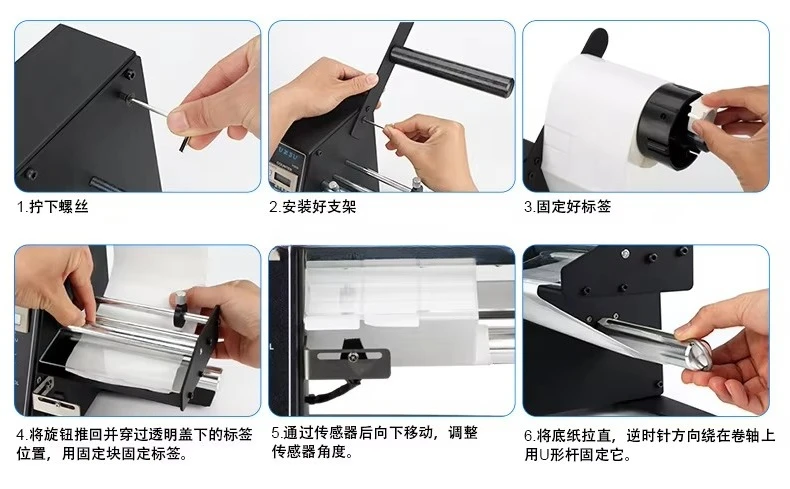 1.拧下螺丝

2.安装好支架

3.固定好标签

4.将旋钮推回并穿过透明盖下的标签位置，用固定块固定标签。

5.通过传感器后向下移动，调整传感器角度。

6.将底纸拉直，逆时针方向绕在卷轴上用U形杆固定它。