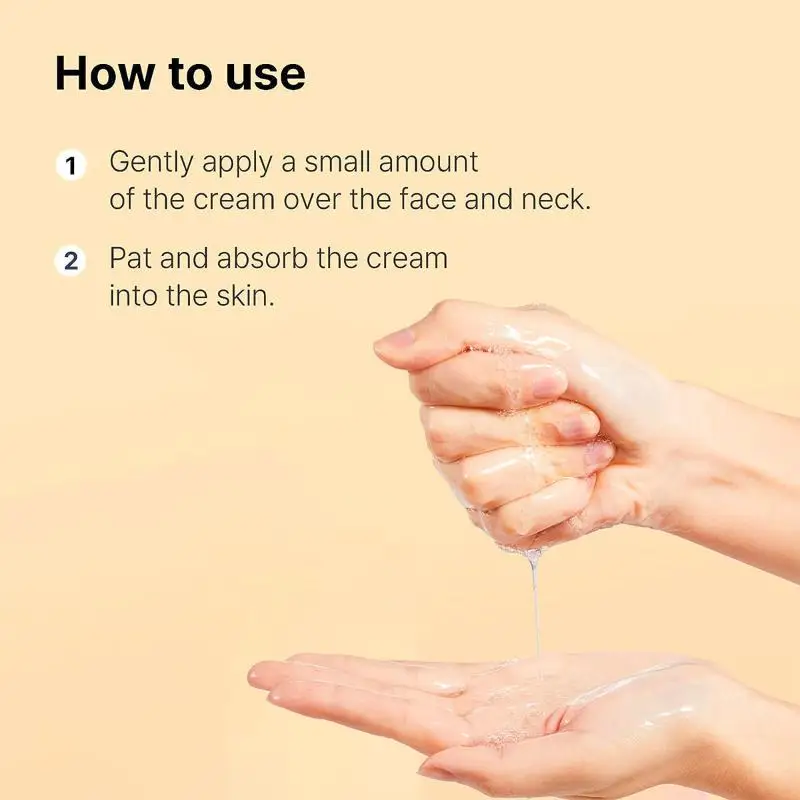 How to use

1 Gently apply a small amount of the cream over the face and neck.

2 Pat and absorb the cream into the skin.