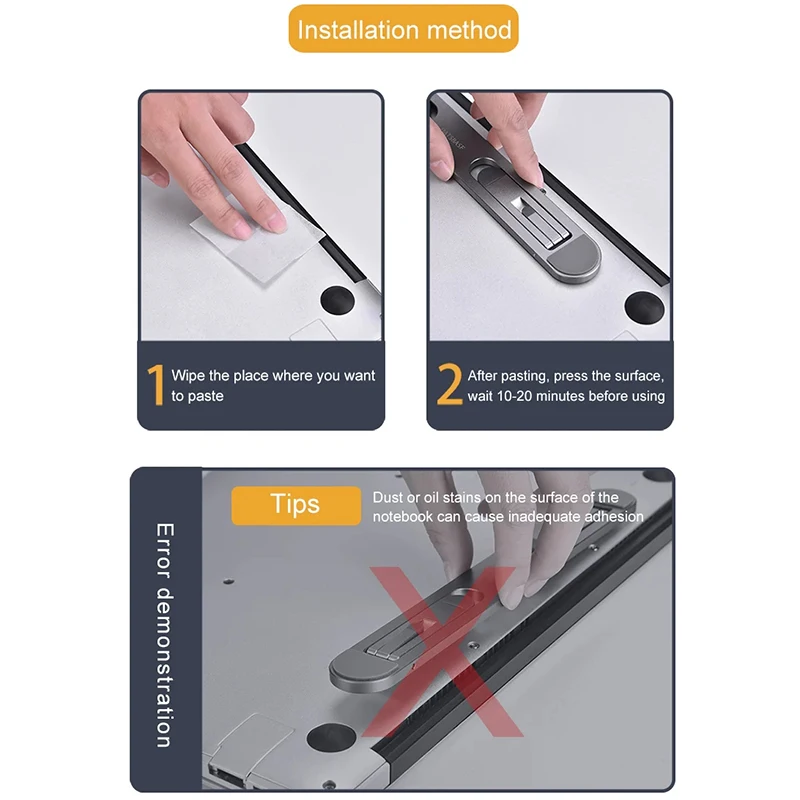 Installation method

1 Wipe the place where you want to paste

2 After pasting, press the surface, wait 10-20 minutes before using

Error demonstration

Tips

Dust or oil stains on the surface of the notebook can cause inadequate adhesion