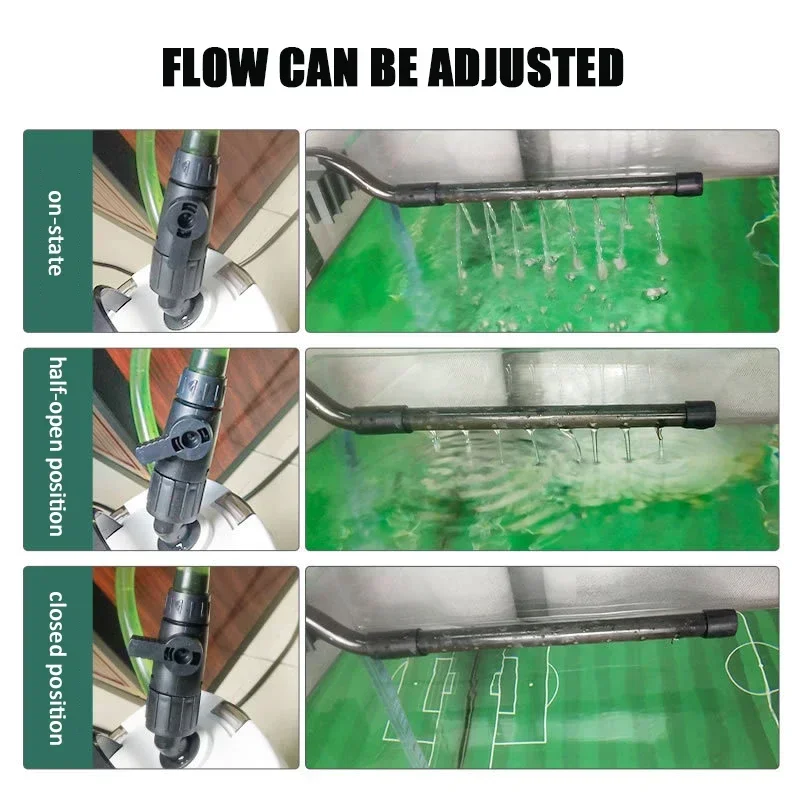 FLOW CAN BE ADJUSTED

on-state

half-open position

closed position