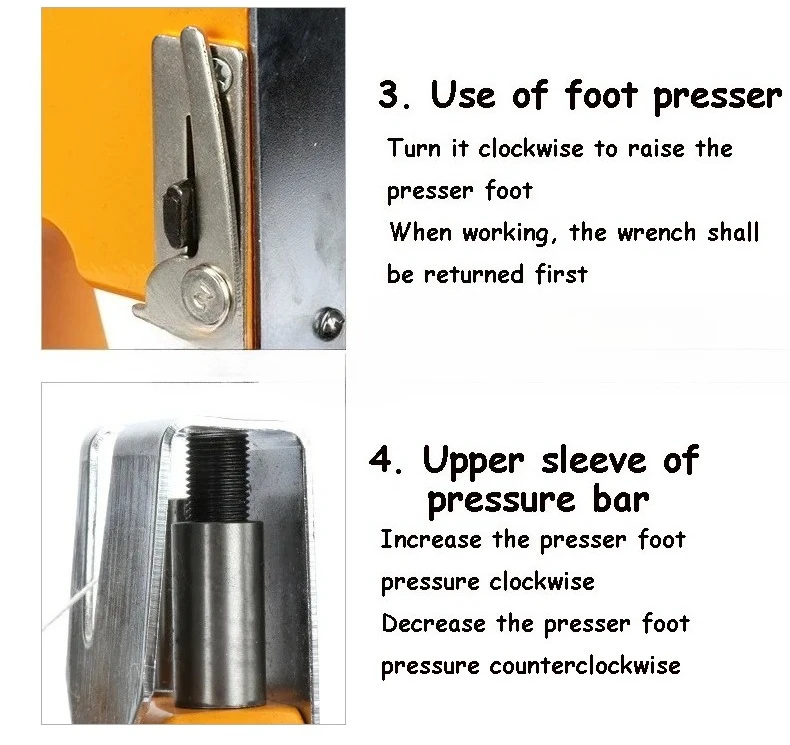 3. Use of foot presser

Turn it clockwise to raise the presser foot

When working, the wrench shall be returned first

4. Upper sleeve of pressure bar

Increase the presser foot pressure clockwise

Decrease the presser foot pressure counterclockwise