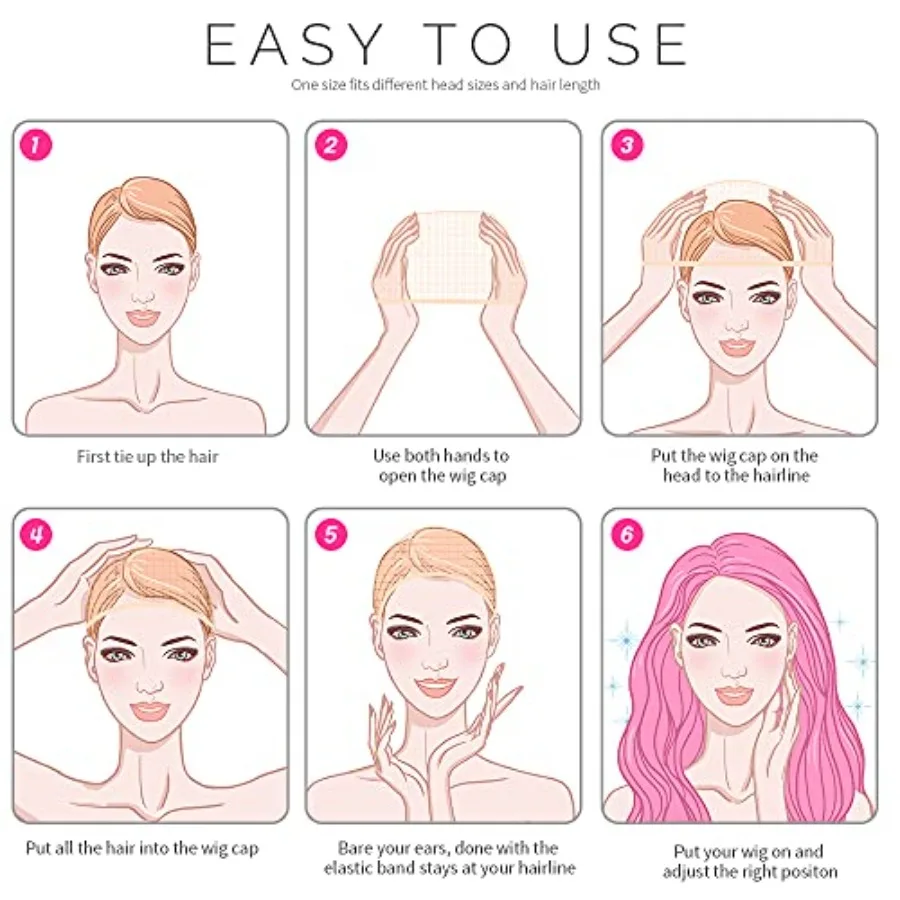 EASY TO USE

One size fits different head sizes and hair length

1

First tie up the hair

2

Use both hands to open the wig cap

3

Put the wig cap on the head to the hairline

4

Put all the hair into the wig cap

5

Bare your ears, done with the elastic band stays at your hairline

6

Put your wig on and adjust the right positon