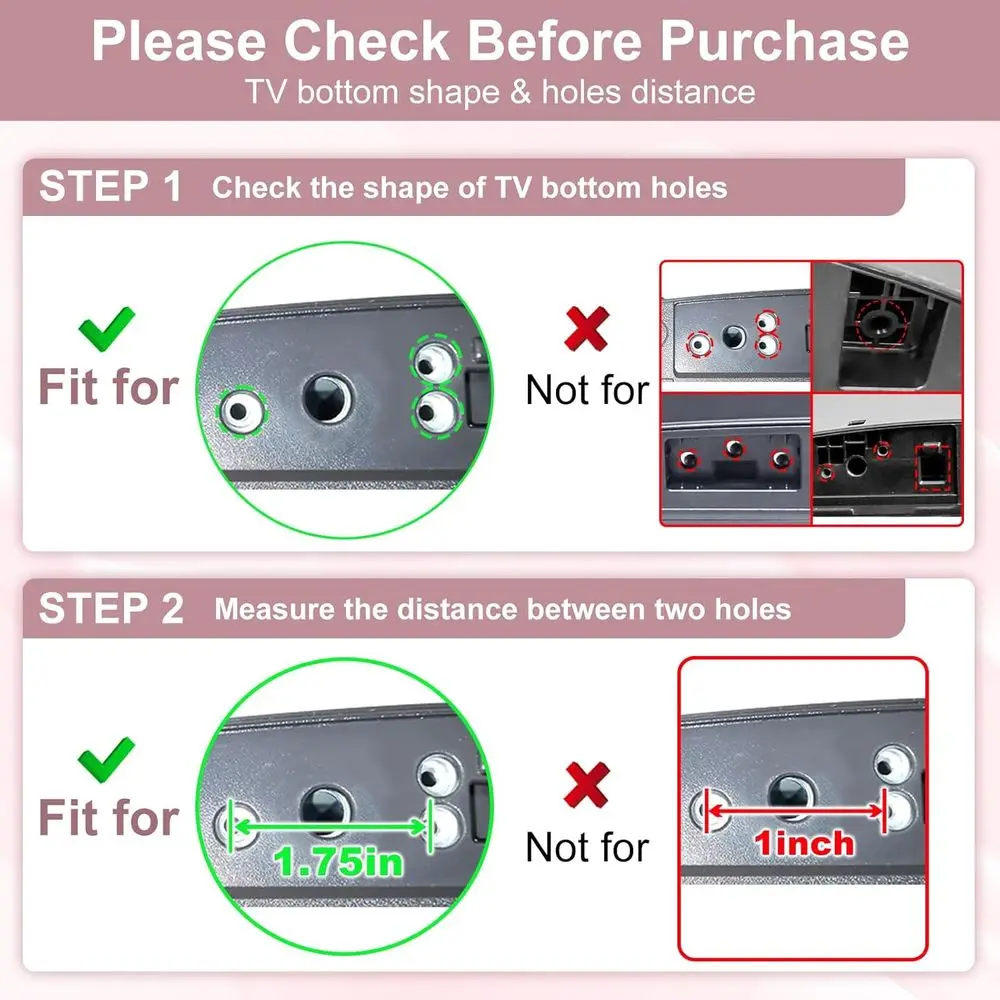 Please Check Before Purchase
TV bottom shape & holes distance

STEP 1 Check the shape of TV bottom holes

Fit for

Not for

STEP 2 Measure the distance between two holes

Fit for

1.75in

Not for

1inch