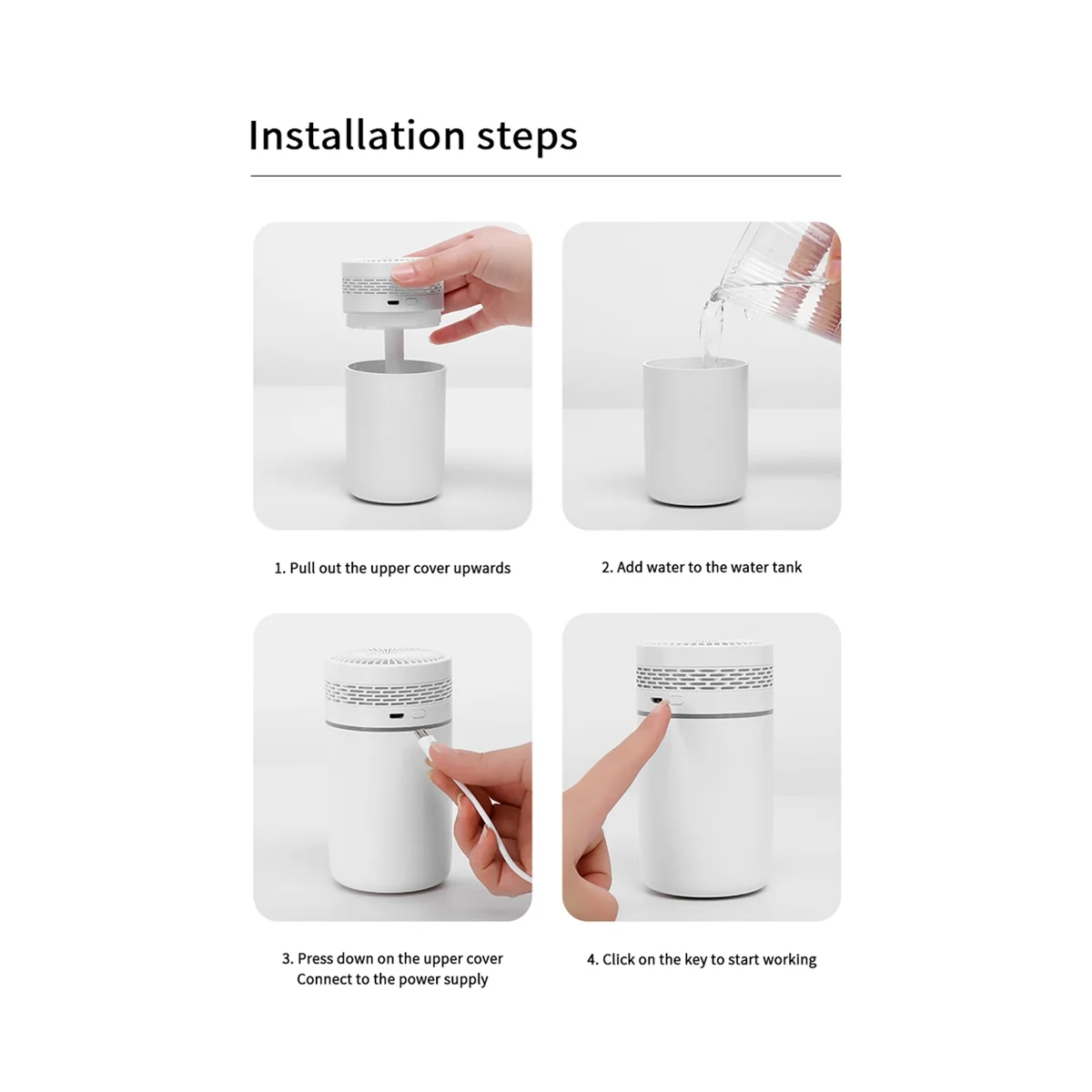 Installation steps

1. Pull out the upper cover upwards

2. Add water to the water tank

3. Press down on the upper cover
Connect to the power supply

4. Click on the key to start working