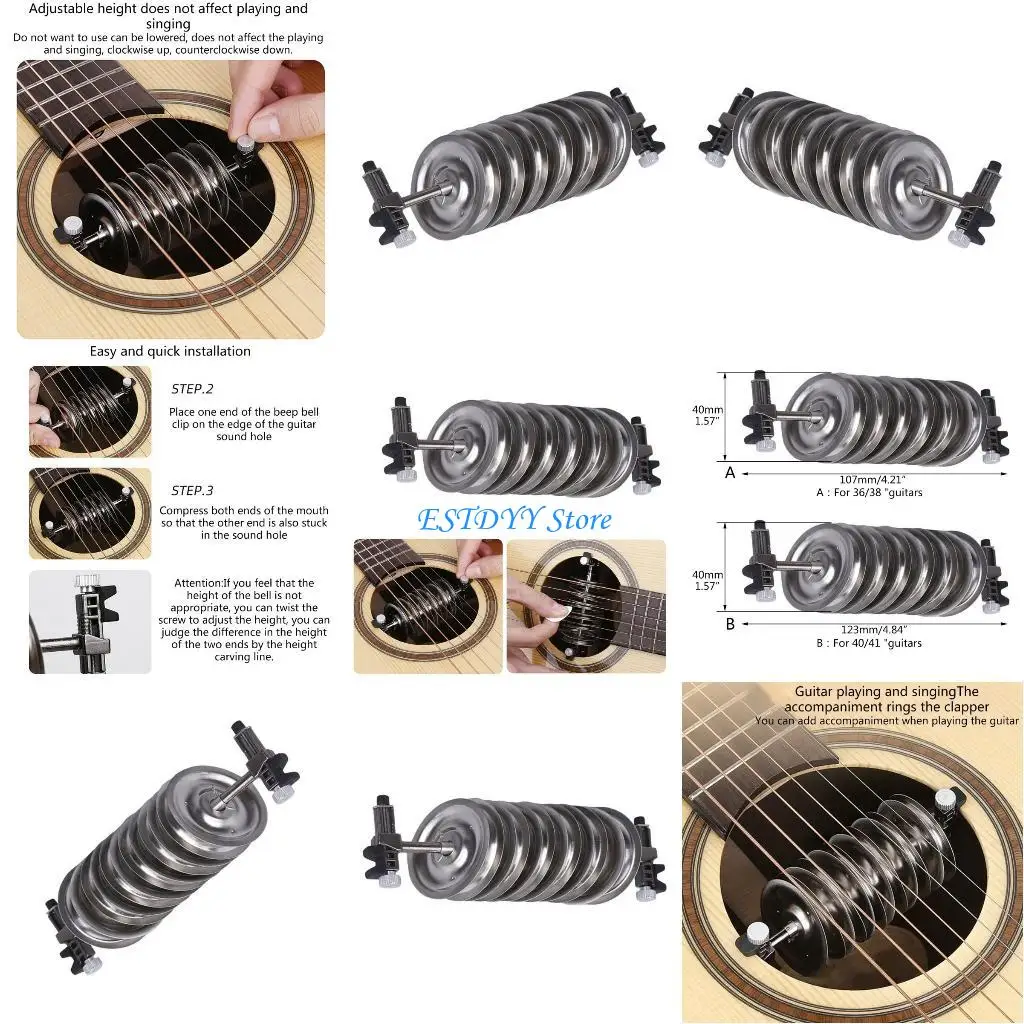 Adjustable height does not affect playing and singing
Do not want to use can be lowered, does not affect the playing and singing, clockwise up, counterclockwise down.

Easy and quick installation

STEP.2
Place one end of the beep bell clip on the edge of the guitar sound hole

STEP.3
Compress both ends of the mouth so that the other end is also stuck in the sound hole

Attention:If you feel that the height of the bell is not appropriate, you can twist the screw to adjust the height, you can judge the difference in the height of the two ends by the height carving line.

ESTDYY Store

40mm
1.57"
A
107mm/4.21"
A : For 36/38 "guitars

40mm
1.57"
B
123mm/4.84"
B : For 40/41 "guitars

Guitar playing and singingThe accompaniment rings the clapper
You can add accompaniment when playing the guitar