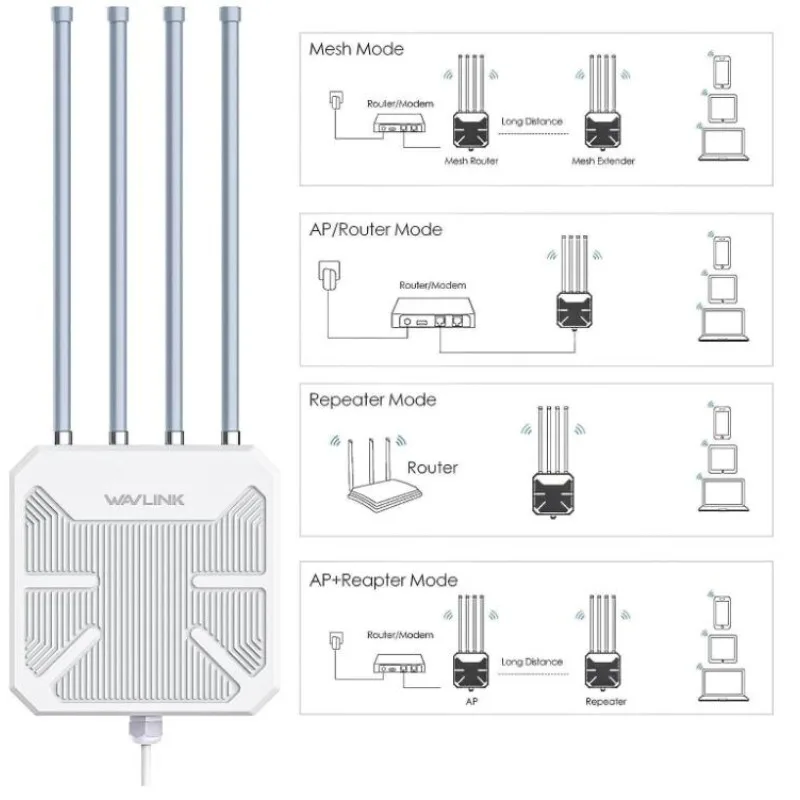 WAVLINK

Mesh Mode

Router/Modem

Long Distance

Mesh Router

Mesh Extender

AP/Router Mode

Router/Modem

Repeater Mode

Router

AP+Reapter Mode

Router/Modem

Long Distance

AP

Repeater