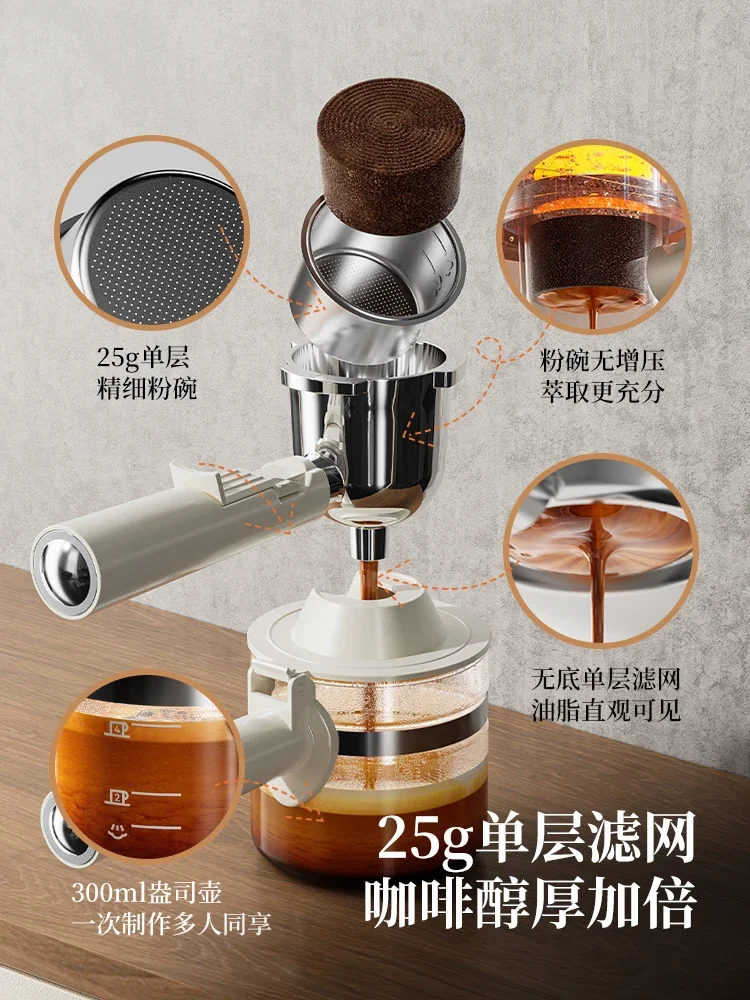 25g单层
精细粉碗

粉碗无增压
萃取更充分

无底单层滤网
油脂直观可见

4
2

300ml盎司壶
一次制作多人同享

25g单层滤网
咖啡醇厚加倍