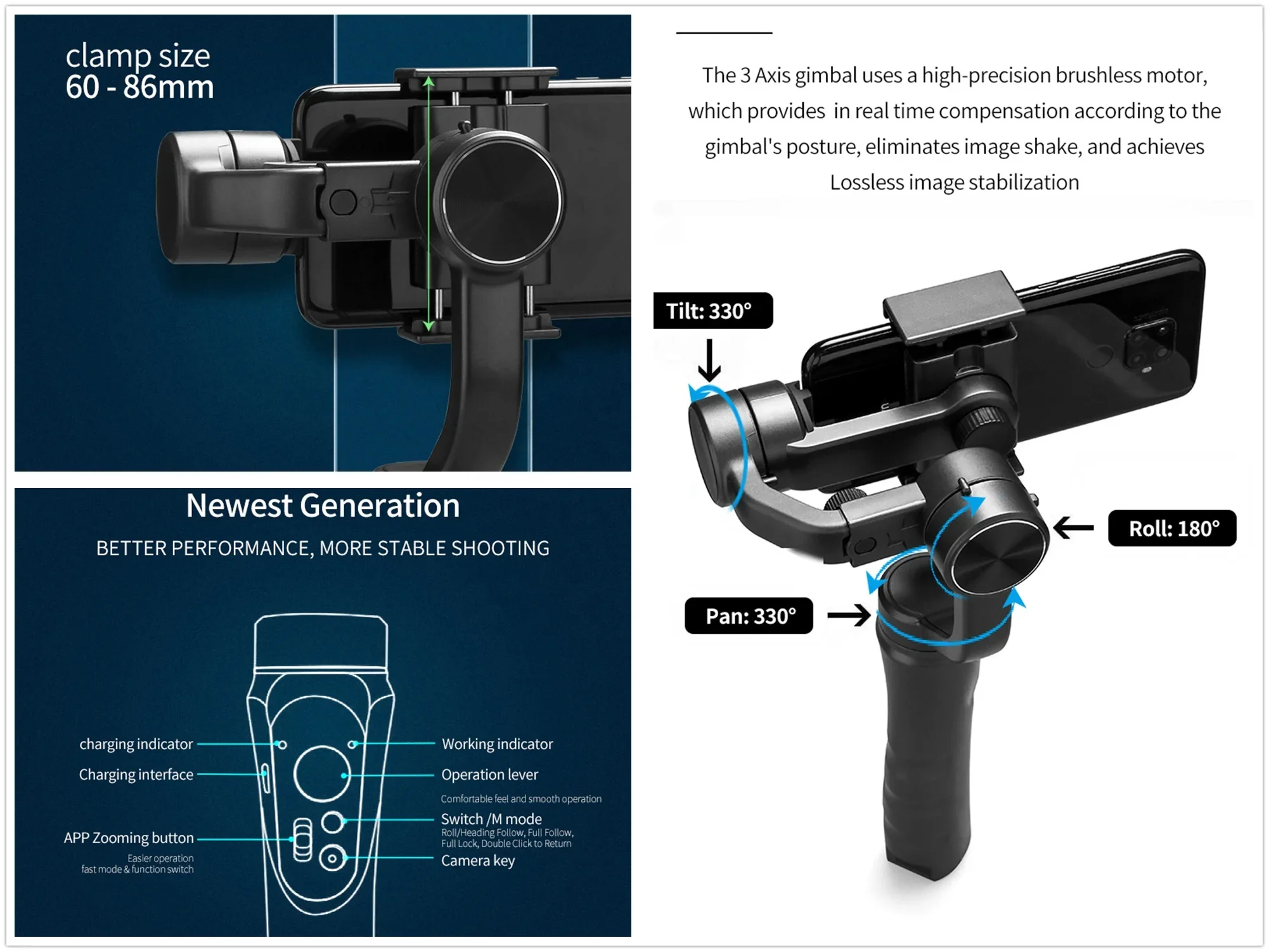 clamp size
60 - 86mm

Newest Generation

BETTER PERFORMANCE, MORE STABLE SHOOTING

charging indicator
Charging interface
APP Zooming button
Easier operation
fast mode & function switch

Working indicator
Operation lever
Comfortable feel and smooth operation
Switch /M mode
Roll/Heading Follow, Full Follow, Full Lock, Double Click to Return
Camera key

The 3 Axis gimbal uses a high-precision brushless motor, which provides in real time compensation according to the gimbal's posture, eliminates image shake, and achieves Lossless image stabilization

Tilt: 330°

Roll: 180°

Pan: 330°