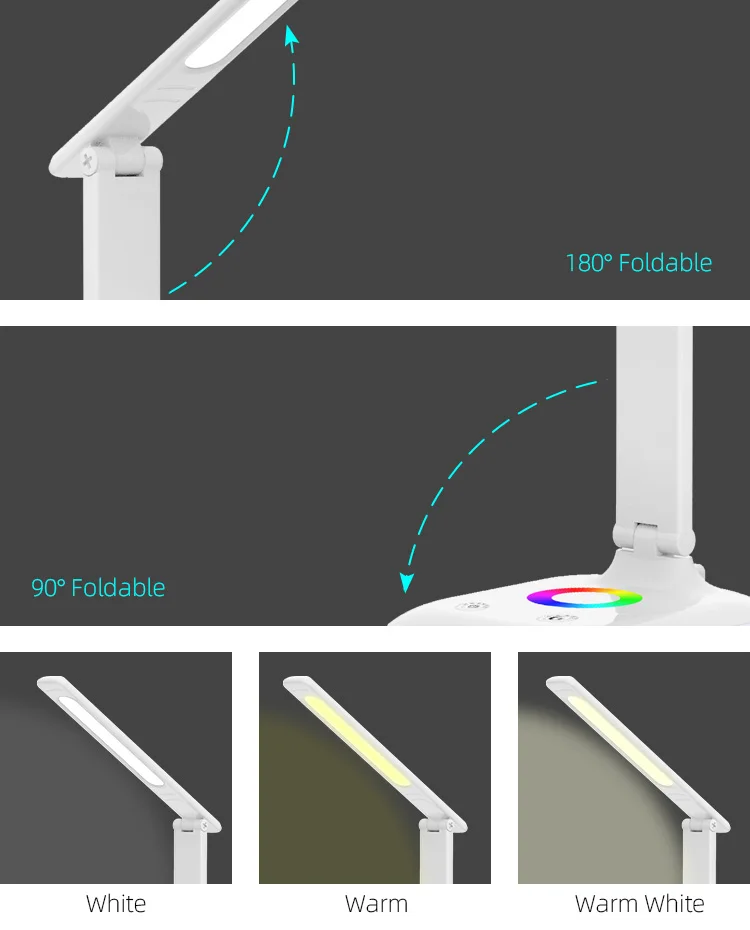 180° Foldable

90° Foldable

White

Warm

Warm White