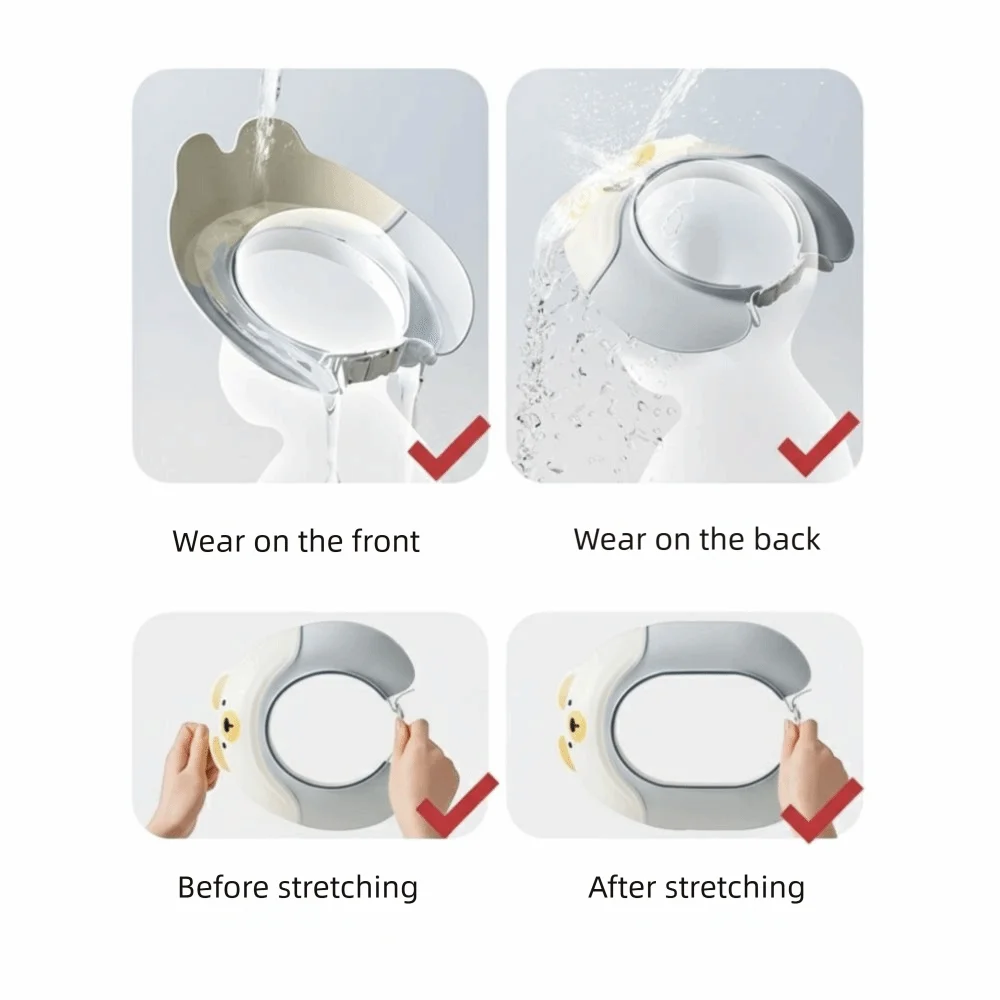 Wear on the front

Wear on the back

Before stretching

After stretching