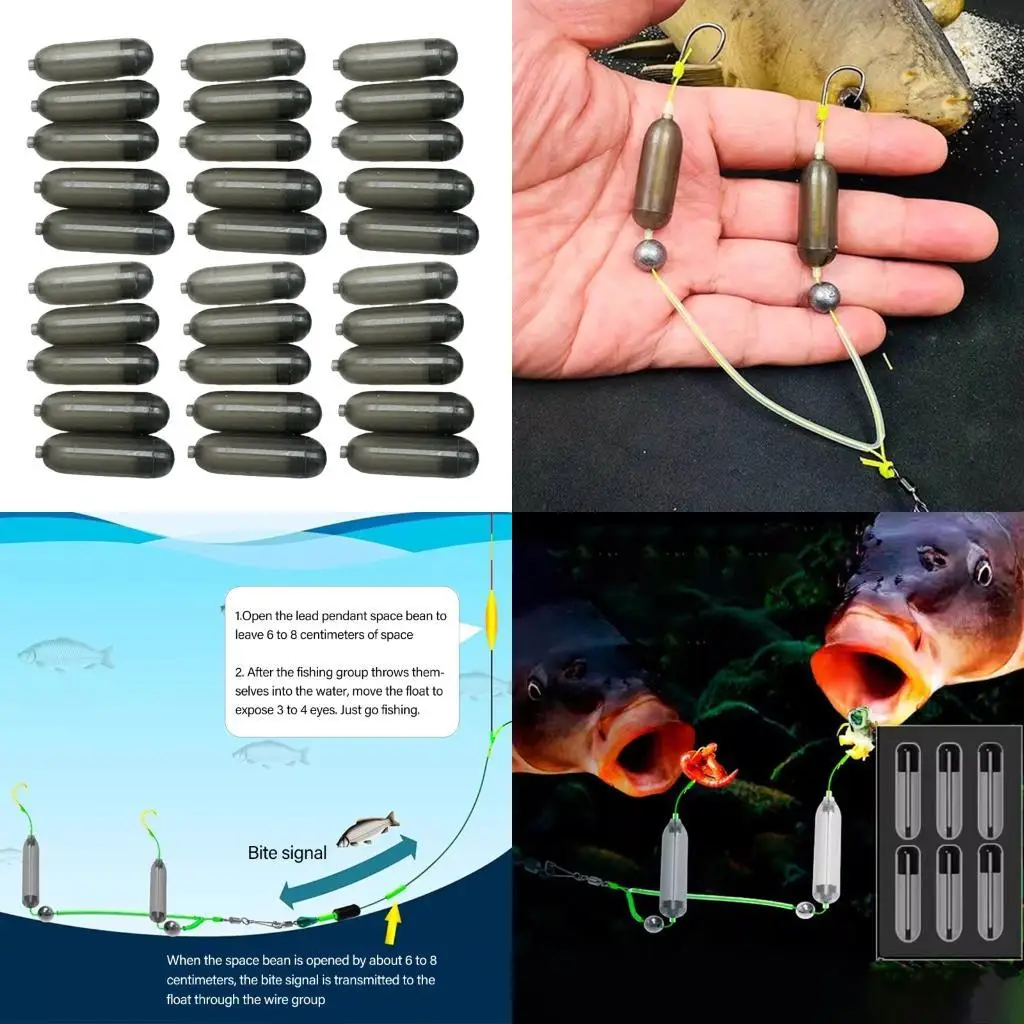 1.Open the lead pendant space bean to leave 6 to 8 centimeters of space

2. After the fishing group throws themselves into the water, move the float to expose 3 to 4 eyes. Just go fishing.

Bite signal

When the space bean is opened by about 6 to 8 centimeters, the bite signal is transmitted to the float through the wire group