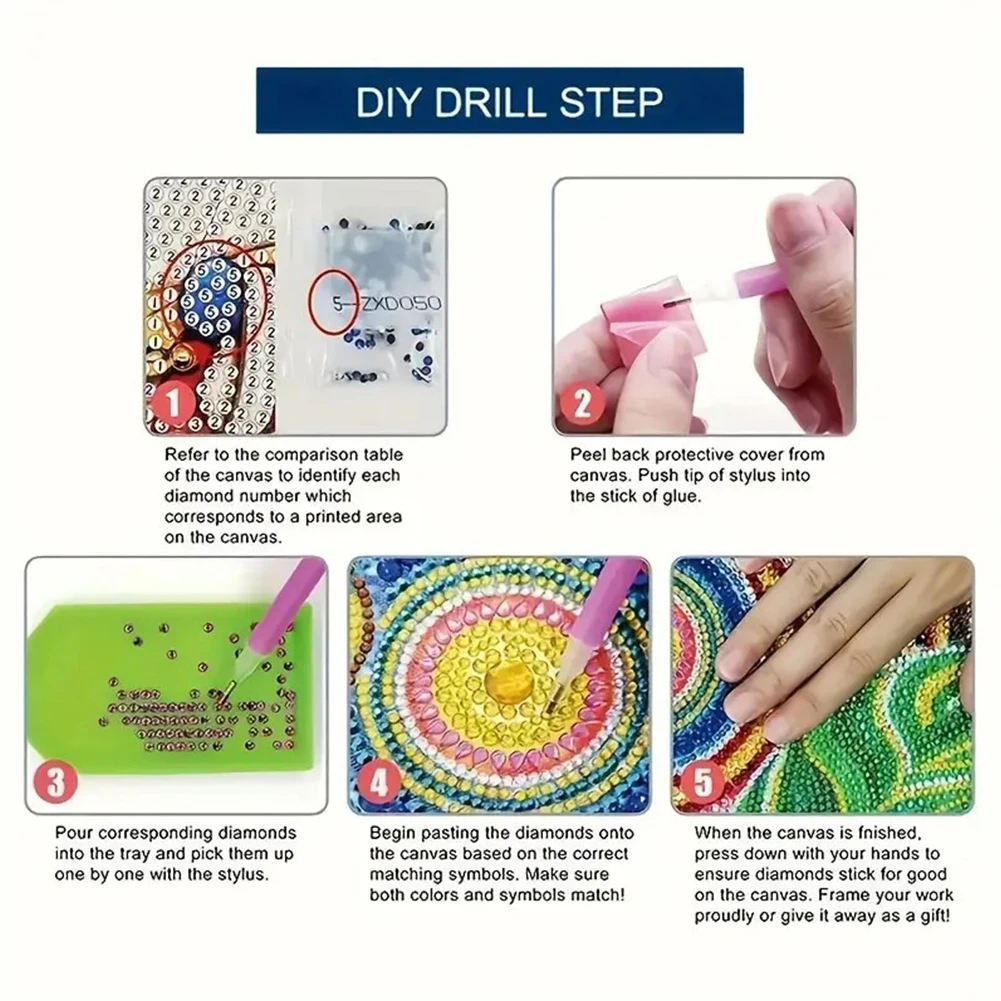 DIY DRILL STEP

5-ZXD050

1

Refer to the comparison table of the canvas to identify each diamond number which corresponds to a printed area on the canvas.

2

Peel back protective cover from canvas. Push tip of stylus into the stick of glue.

3

Pour corresponding diamonds into the tray and pick them up one by one with the stylus.

4

Begin pasting the diamonds onto the canvas based on the correct matching symbols. Make sure both colors and symbols match!

5

When the canvas is fnished, press down with your hands to ensure diamonds stick for good on the canvas. Frame your work proudly or give it away as a gift!