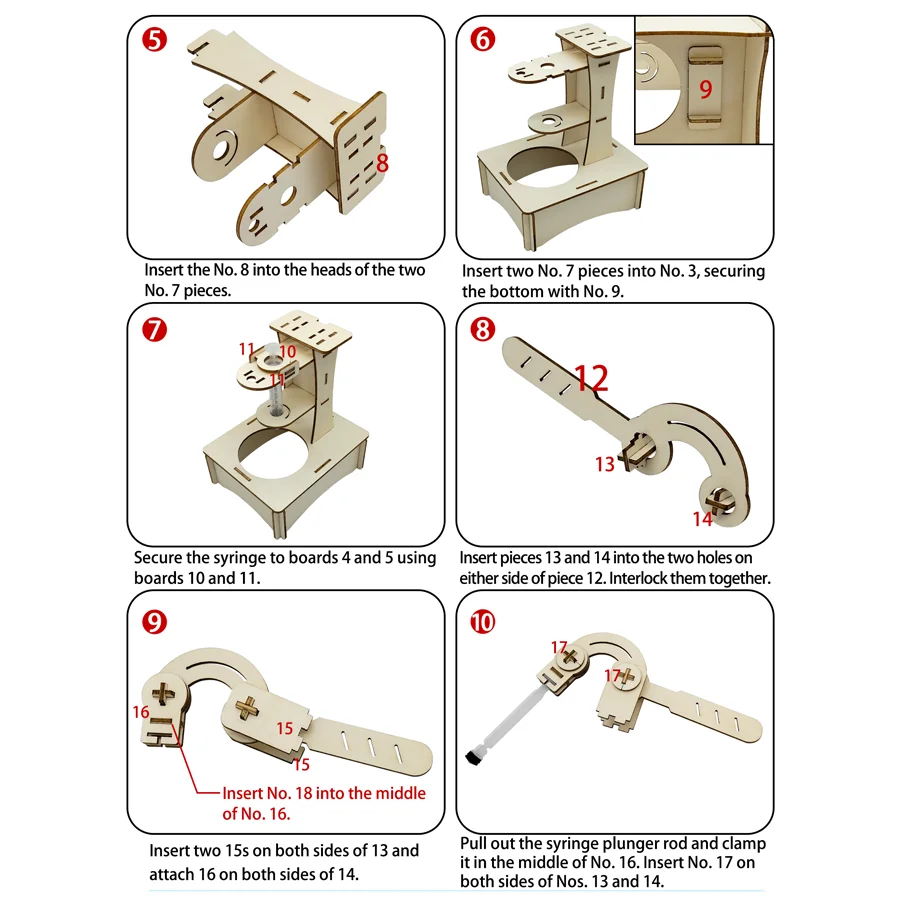 5

8

Insert the No. 8 into the heads of the two No. 7 pieces.

6

9

Insert two No. 7 pieces into No. 3, securing the bottom with No. 9.

7

11 10

11

Secure the syringe to boards 4 and 5 using boards 10 and 11.

8

12

13

14

Insert pieces 13 and 14 into the two holes on either side of piece 12. Interlock them together.

9

16

15

15

Insert No. 18 into the middle of No. 16.

Insert two 15s on both sides of 13 and attach 16 on both sides of 14.

10

17

17

Pull out the syringe plunger rod and clamp it in the middle of No. 16. Insert No. 17 on both sides of Nos. 13 and 14.