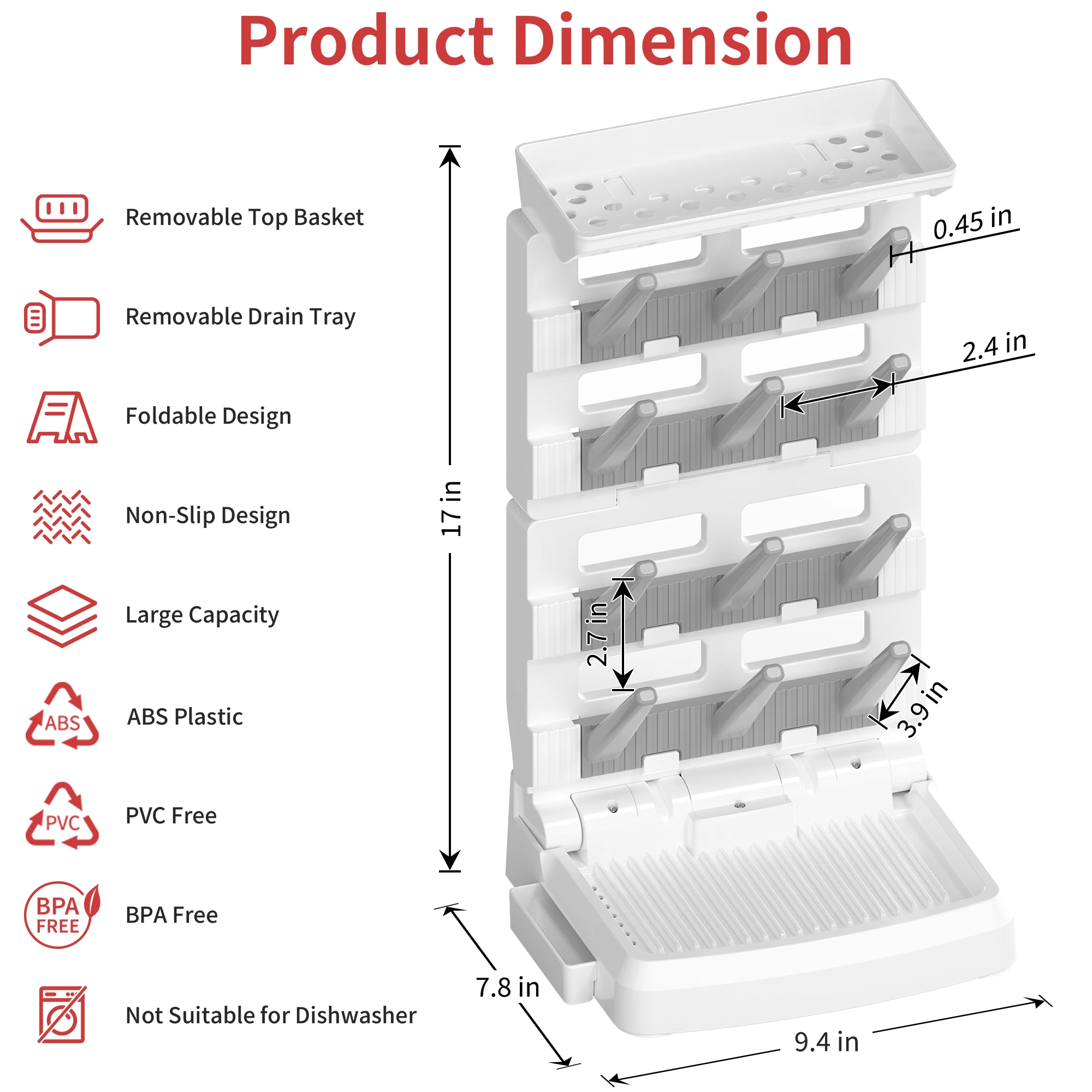 Product Dimension

Removable Top Basket

Removable Drain Tray

Foldable Design

Non-Slip Design

Large Capacity

ABS

ABS Plastic

PVC

PVC Free

BPA FREE

BPA Free

Not Suitable for Dishwasher

17 in

0.45 in

2.4 in

2.7 in

3.9 in

7.8 in

9.4 in