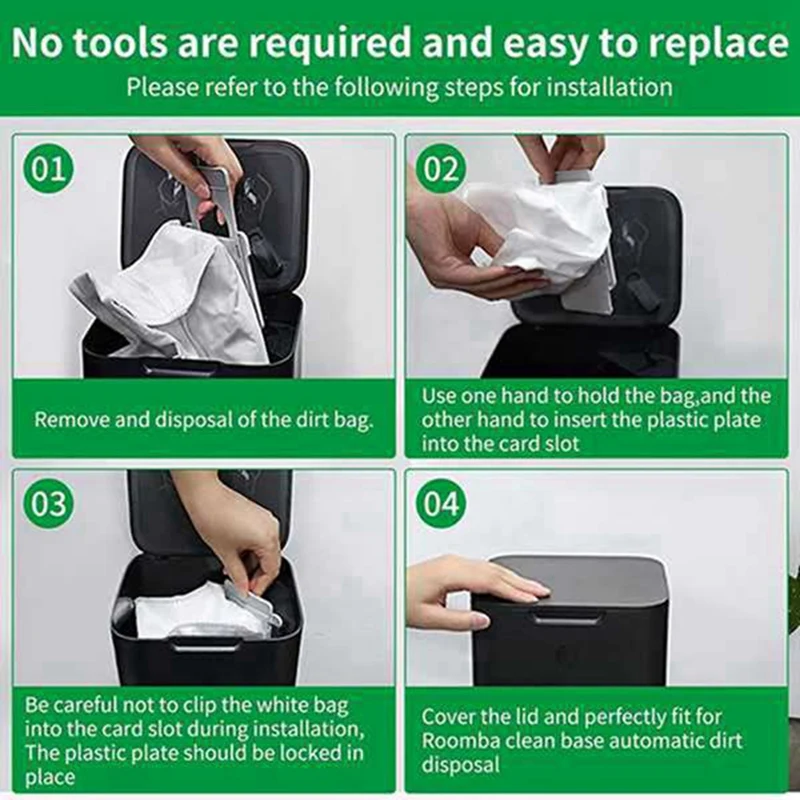 No tools are required and easy to replace
Please refer to the following steps for installation

01

Remove and disposal of the dirt bag.

02

Use one hand to hold the bag,and the other hand to insert the plastic plate into the card slot

03

Be careful not to clip the white bag into the card slot during installation, The plastic plate should be locked in place

04

Cover the lid and perfectly fit for Roomba clean base automatic dirt disposal