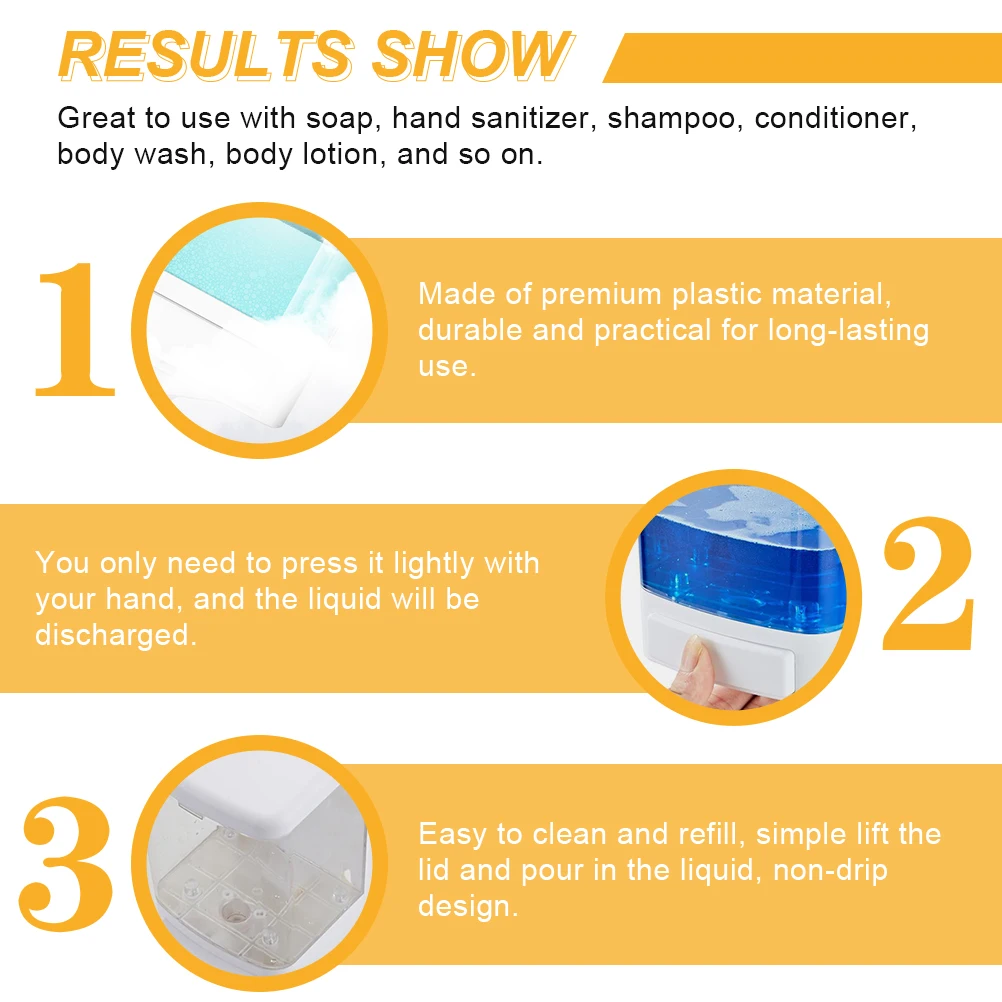 RESULTS SHOW

Great to use with soap, hand sanitizer, shampoo, conditioner, body wash, body lotion, and so on.

1

Made of premium plastic material, durable and practical for long-lasting use.

You only need to press it lightly with your hand, and the liquid will be discharged.

2

3

Easy to clean and refill, simple lift the lid and pour in the liquid, non-drip design.