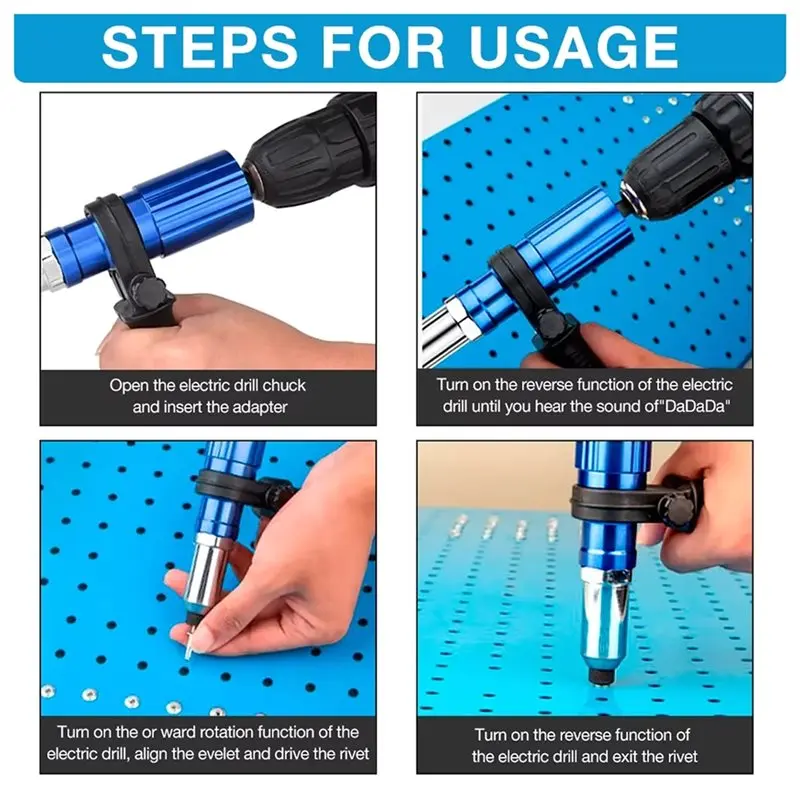 STEPS FOR USAGE

Open the electric drill chuck and insert the adapter

Turn on the reverse function of the electric drill until you hear the sound of"DaDaDa"

Turn on the or ward rotation function of the electric drill, align the evelet and drive the rivet

Turn on the reverse function of the electric drill and exit the rivet