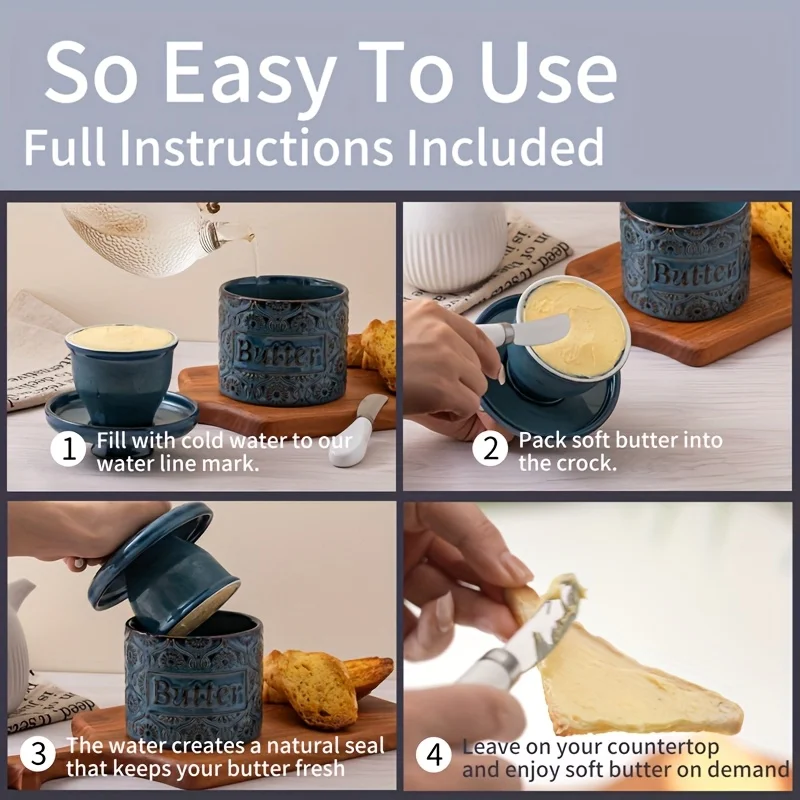 So Easy To Use
Full Instructions Included

Butter

1 Fill with cold water to our water line mark.

Butter

2 Pack soft butter into the crock.

Butter

3 The water creates a natural seal that keeps your butter fresh

4 Leave on your countertop and enjoy soft butter on demand