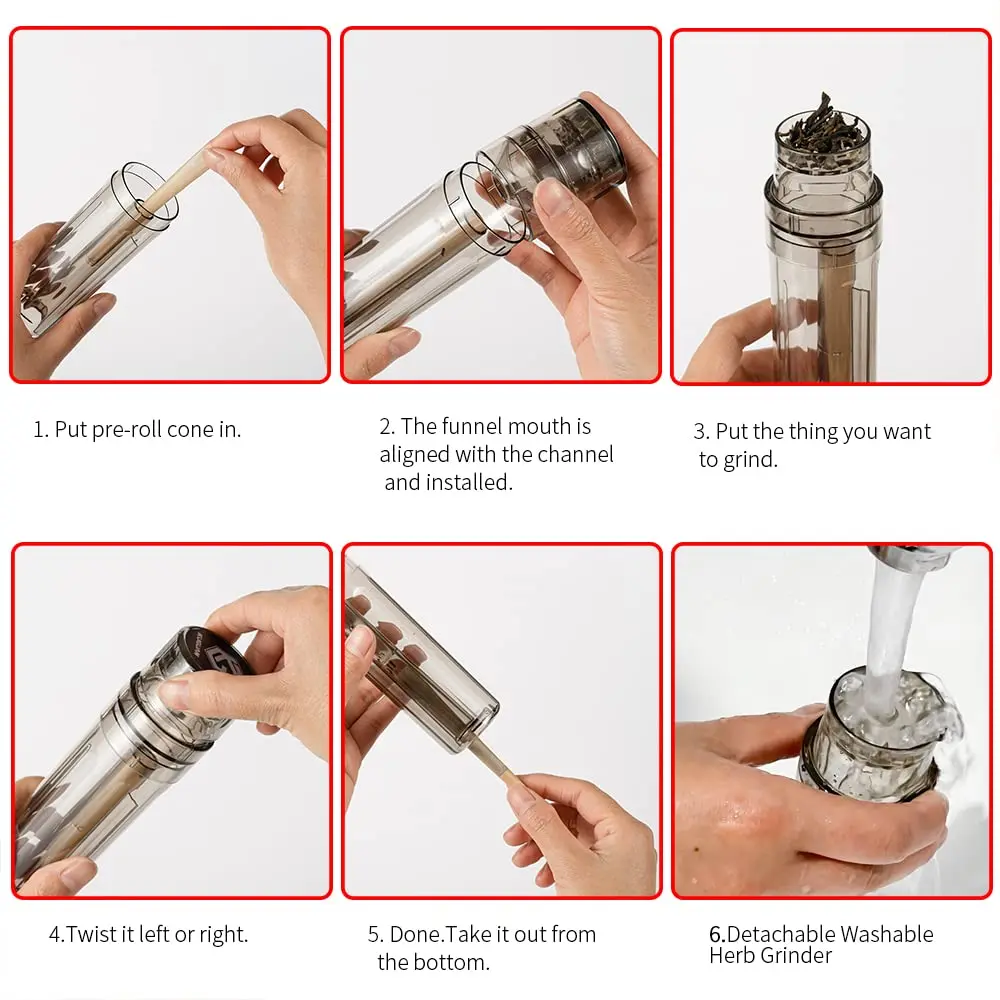 1. Put pre-roll cone in.

2. The funnel mouth is aligned with the channel and installed.

3. Put the thing you want to grind.

4.Twist it left or right.

5. Done.Take it out from the bottom.

6.Detachable Washable Herb Grinder