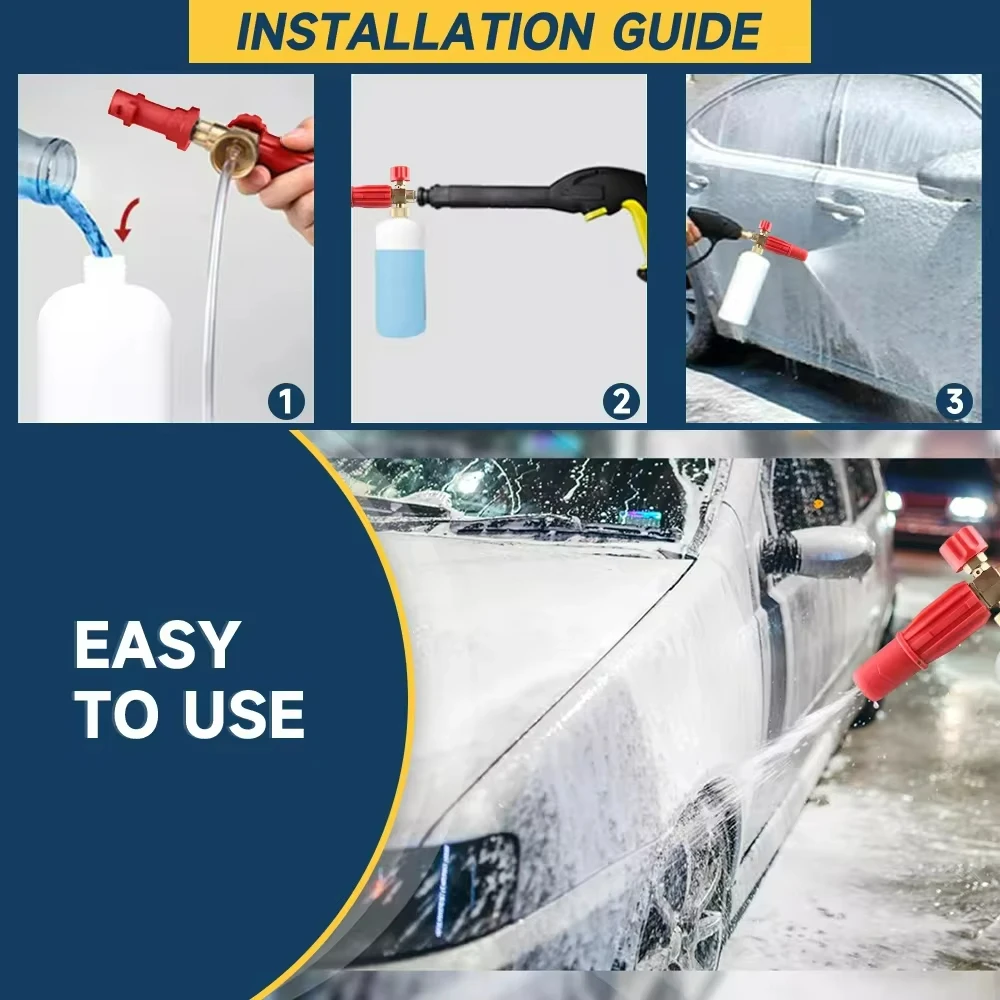 INSTALLATION GUIDE

1

2

3

EASY TO USE