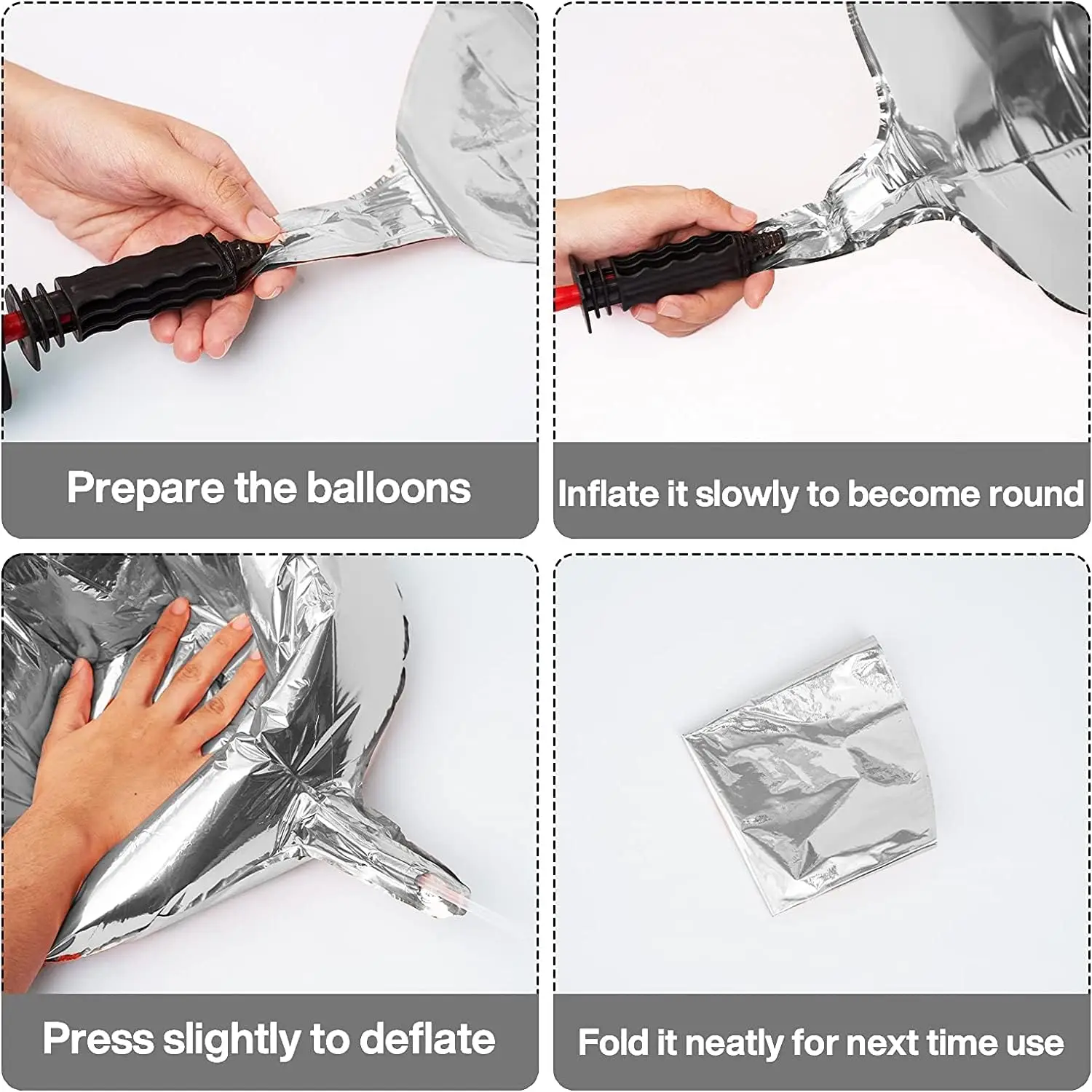 Prepare the balloons

Inflate it slowly to become round

Press slightly to deflate

Fold it neatly for next time use