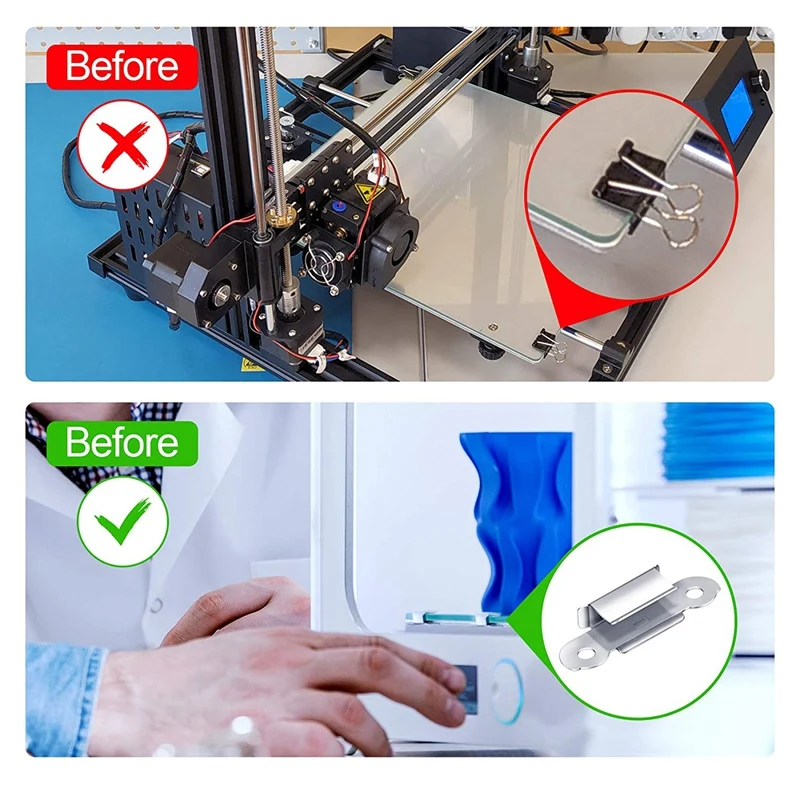 Before

Before