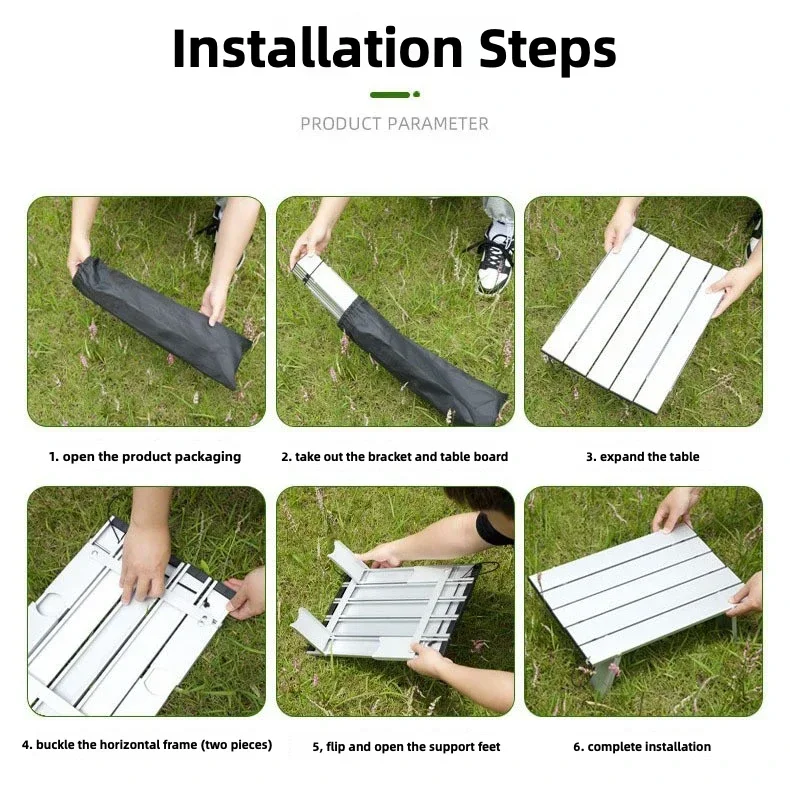 Installation Steps

PRODUCT PARAMETER

1. open the product packaging

2. take out the bracket and table board

3. expand the table

4. buckle the horizontal frame (two pieces)

5, flip and open the support feet

6. complete installation