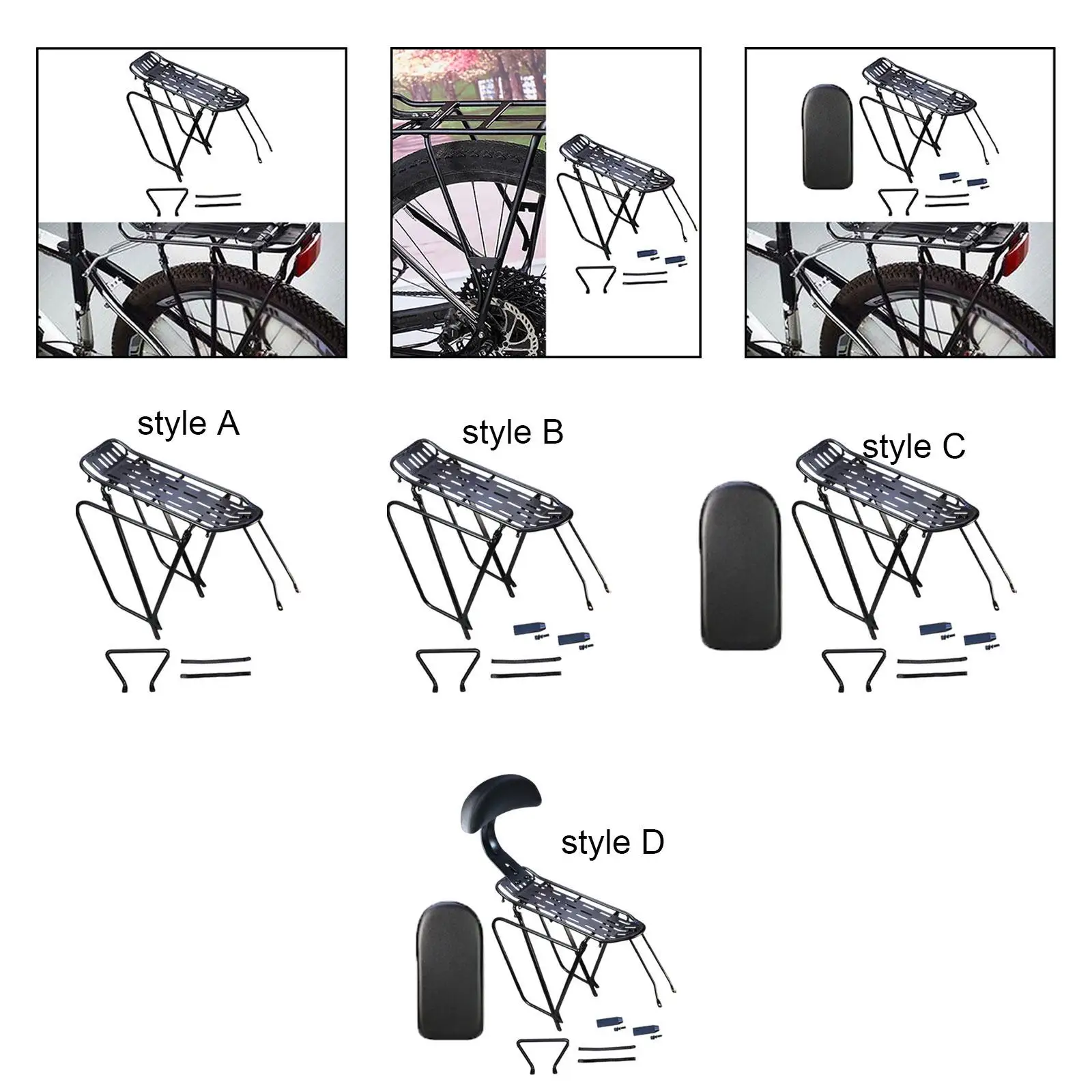 style A

style B

style C

style D