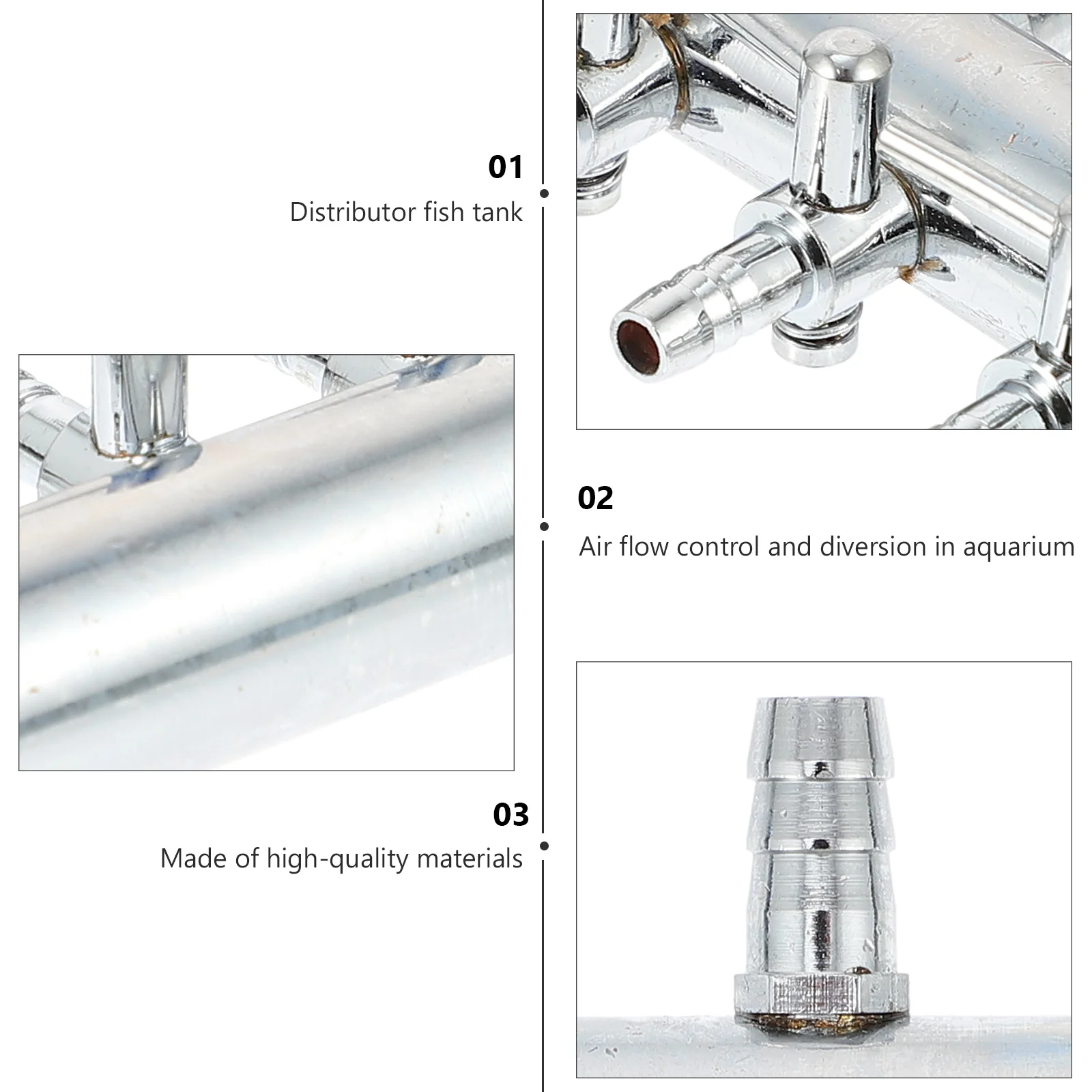 01
Distributor fish tank

02
Air flow control and diversion in aquarium

03
Made of high-quality materials