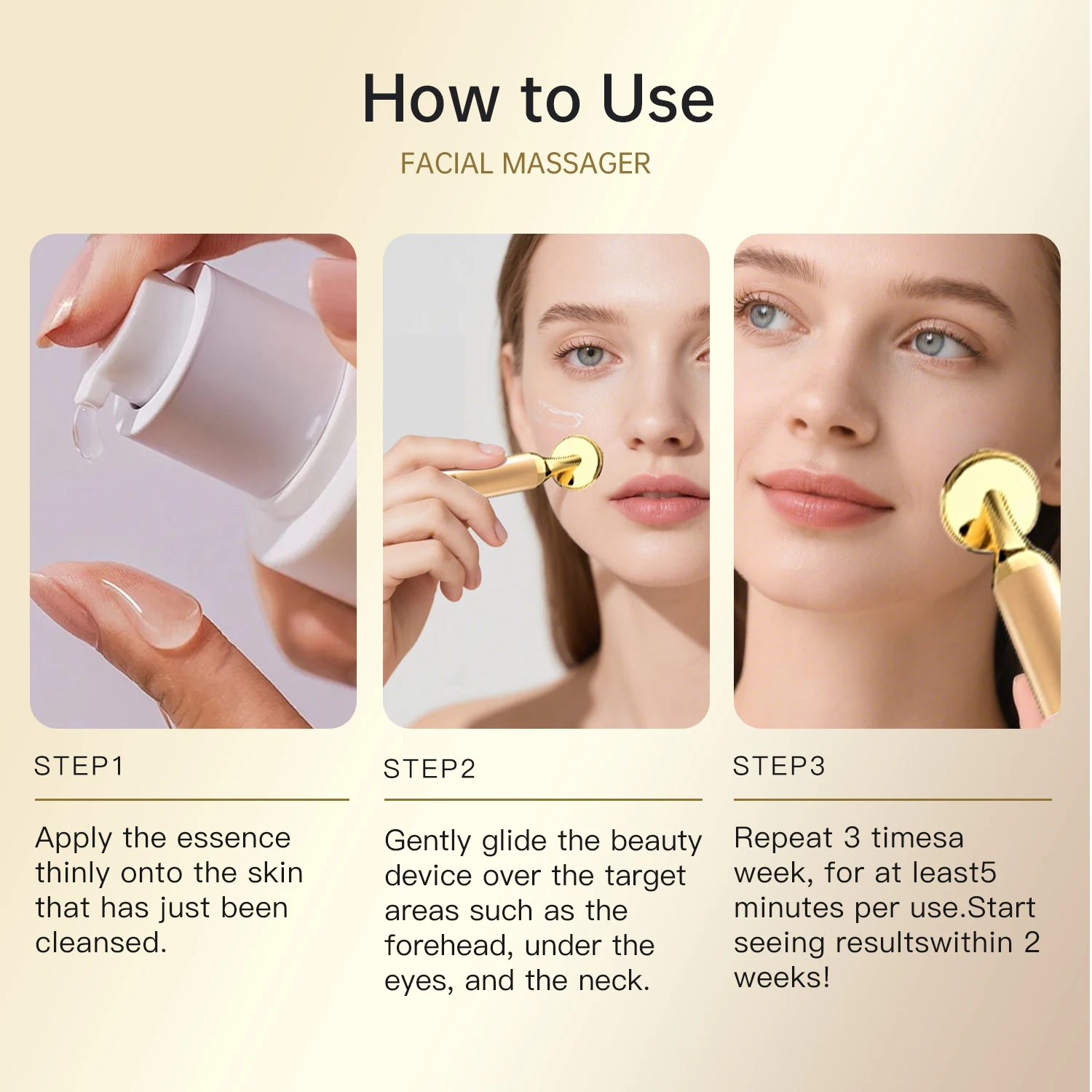 How to Use

FACIAL MASSAGER

STEP1

Apply the essence thinly onto the skin that has just been cleansed.

STEP2

Gently glide the beauty device over the target areas such as the forehead, under the eyes, and the neck.

STEP3

Repeat 3 timesa week, for at least5 minutes per use.Start seeing resultswithin 2 weeks!