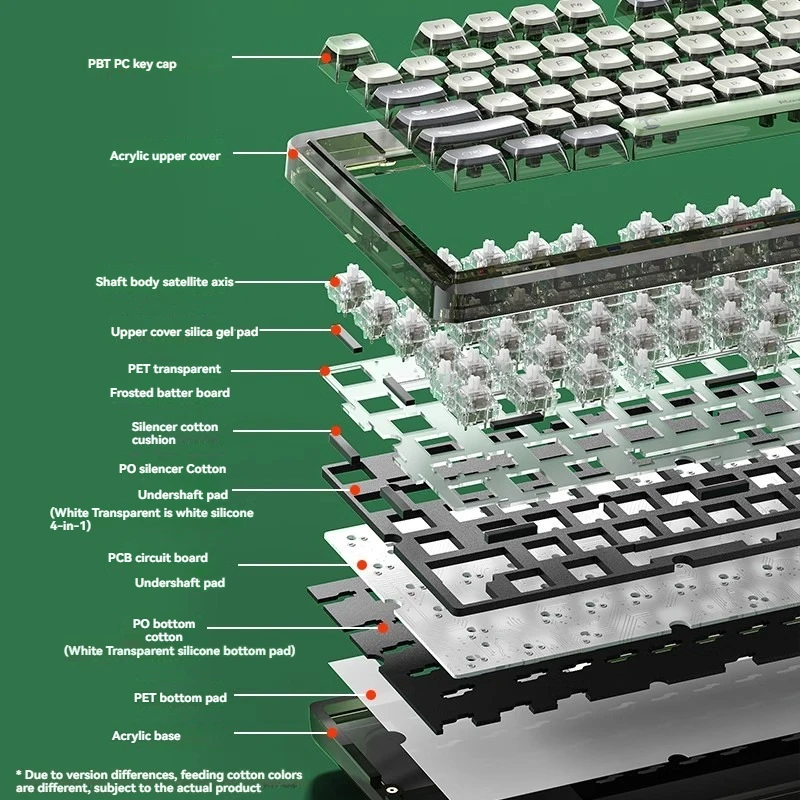 PBT PC key cap

Acrylic upper cover

Shaft body satellite axis

Upper cover silica gel pad

PET transparent

Frosted batter board

Silencer cotton cushion

PO silencer Cotton

Undershaft pad

(White Transparent is white silicone 4-in-1)

PCB circuit board

Undershaft pad

PO bottom cotton

(White Transparent silicone bottom pad)

PET bottom pad

Acrylic base

* Due to version differences, feeding cotton colors are different, subject to the actual product