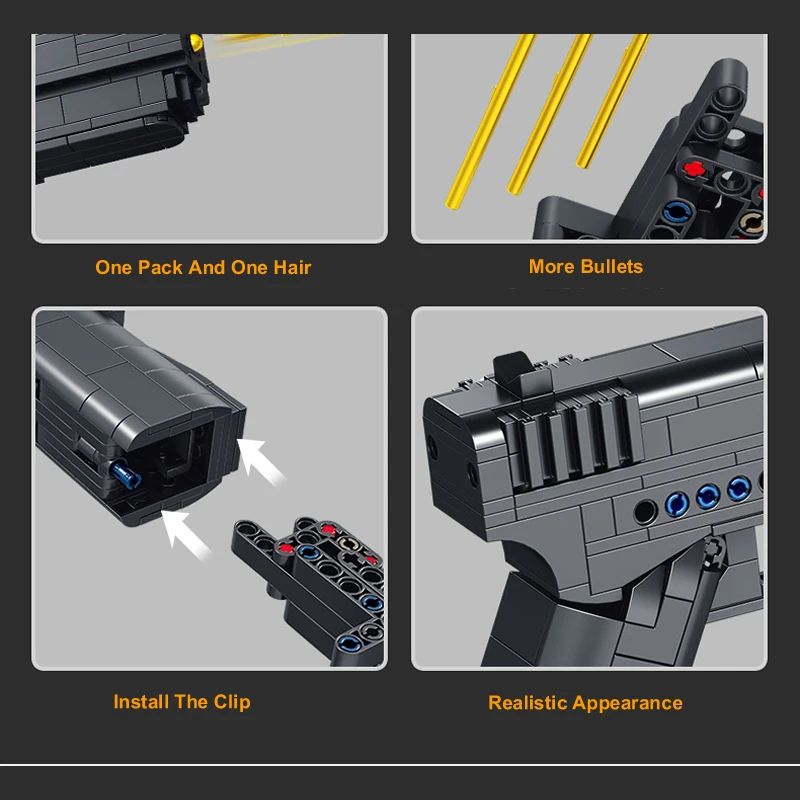 One Pack And One Hair

More Bullets

Install The Clip

Realistic Appearance