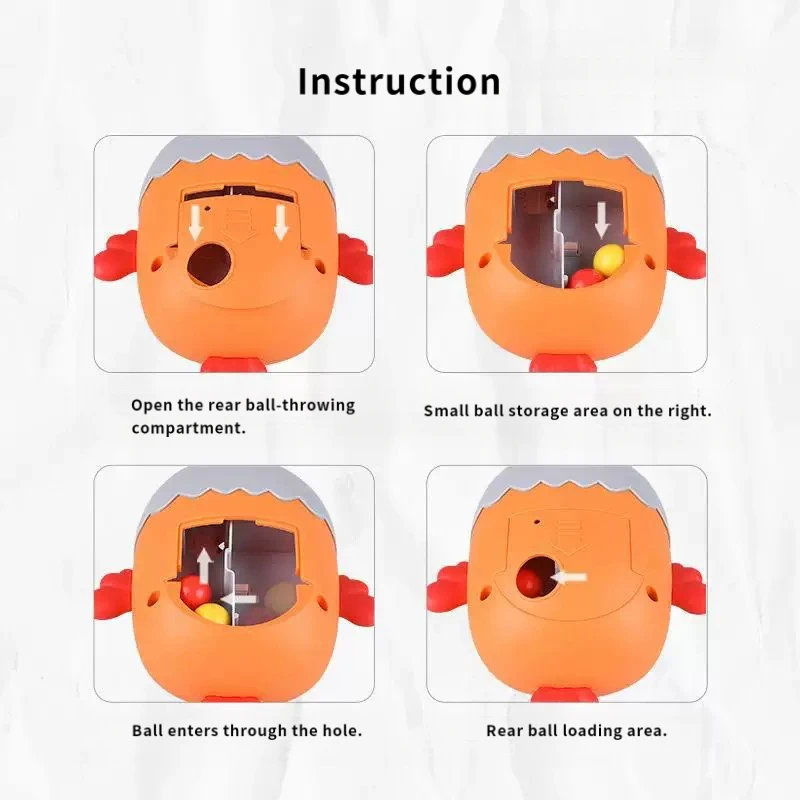 Instruction

Open the rear ball-throwing compartment.

Small ball storage area on the right.

Ball enters through the hole.

Rear ball loading area.