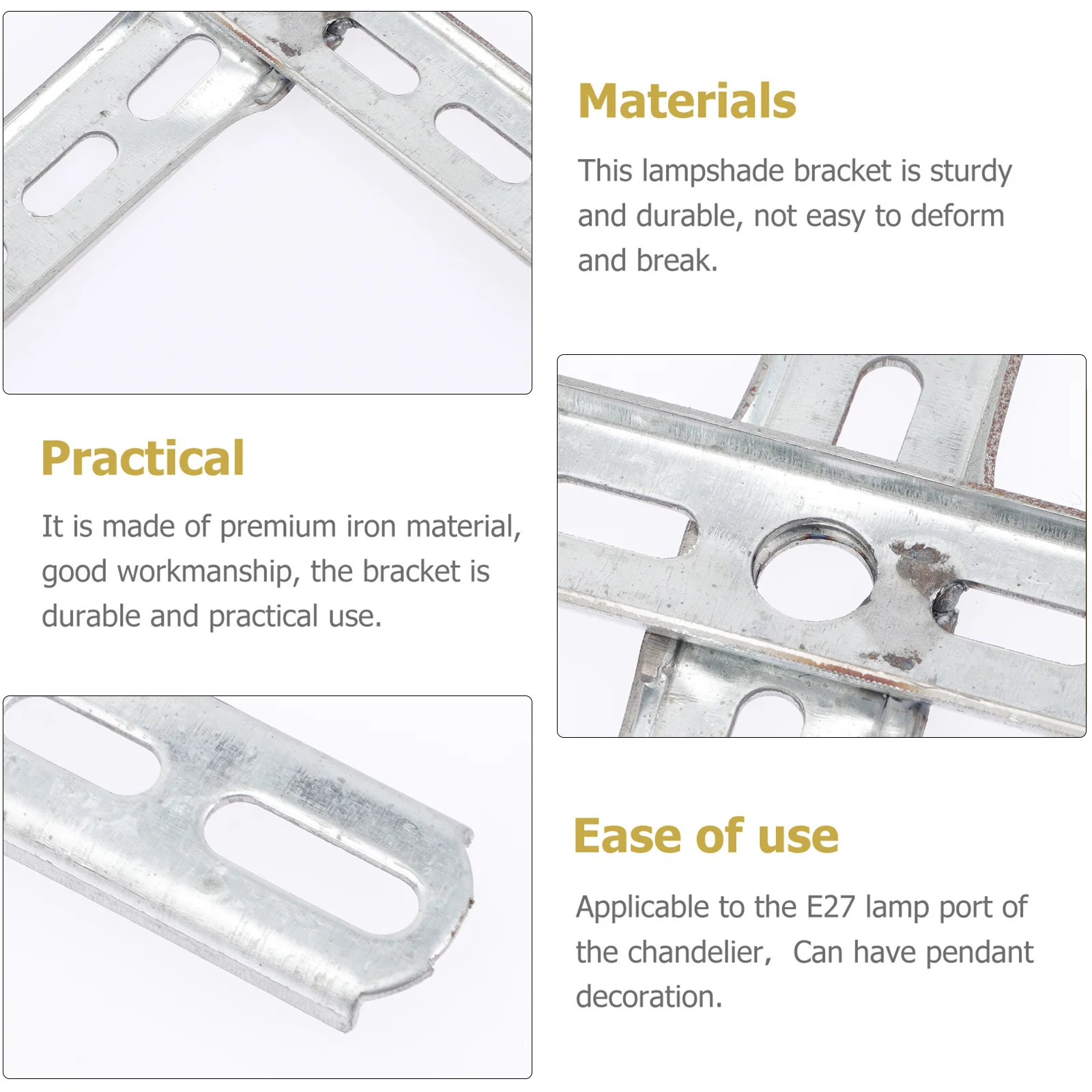 Materials

This lampshade bracket is sturdy and durable, not easy to deform and break.

Practical

It is made of premium iron material, good workmanship, the bracket is durable and practical use.

Ease of use

Applicable to the E27 lamp port of the chandelier， Can have pendant decoration.